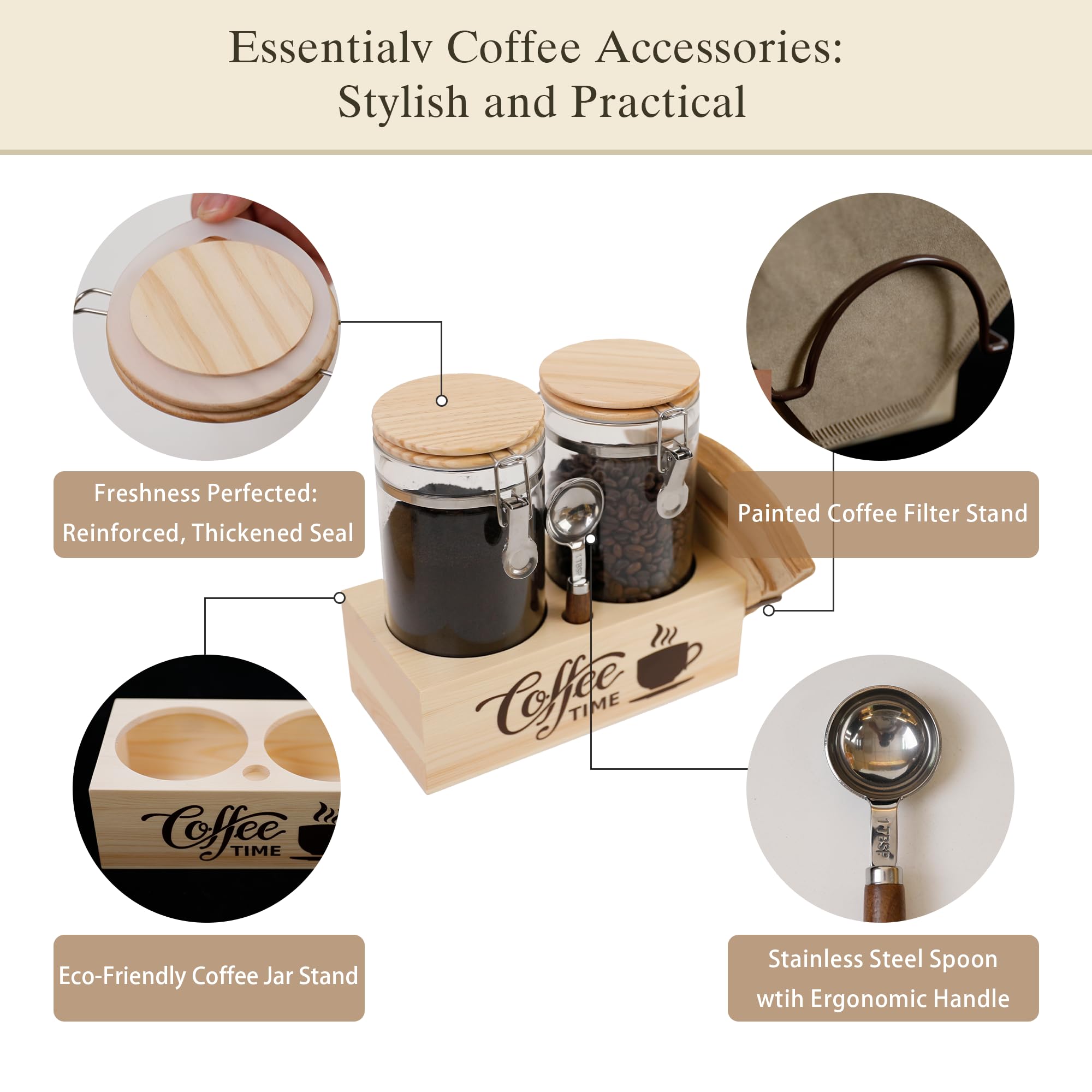 Essentialv Coffee Accessories:
Stylish and Practical

Freshness Perfected:
Reinforced, Thickened Seal

Painted Coffee Filter Stand

1 TBSP

Coffee TIME

Coffee TIME

1 TBSP

Eco-Friendly Coffee Jar Stand

Stainless Steel Spoon
wtih Ergonomic Handle