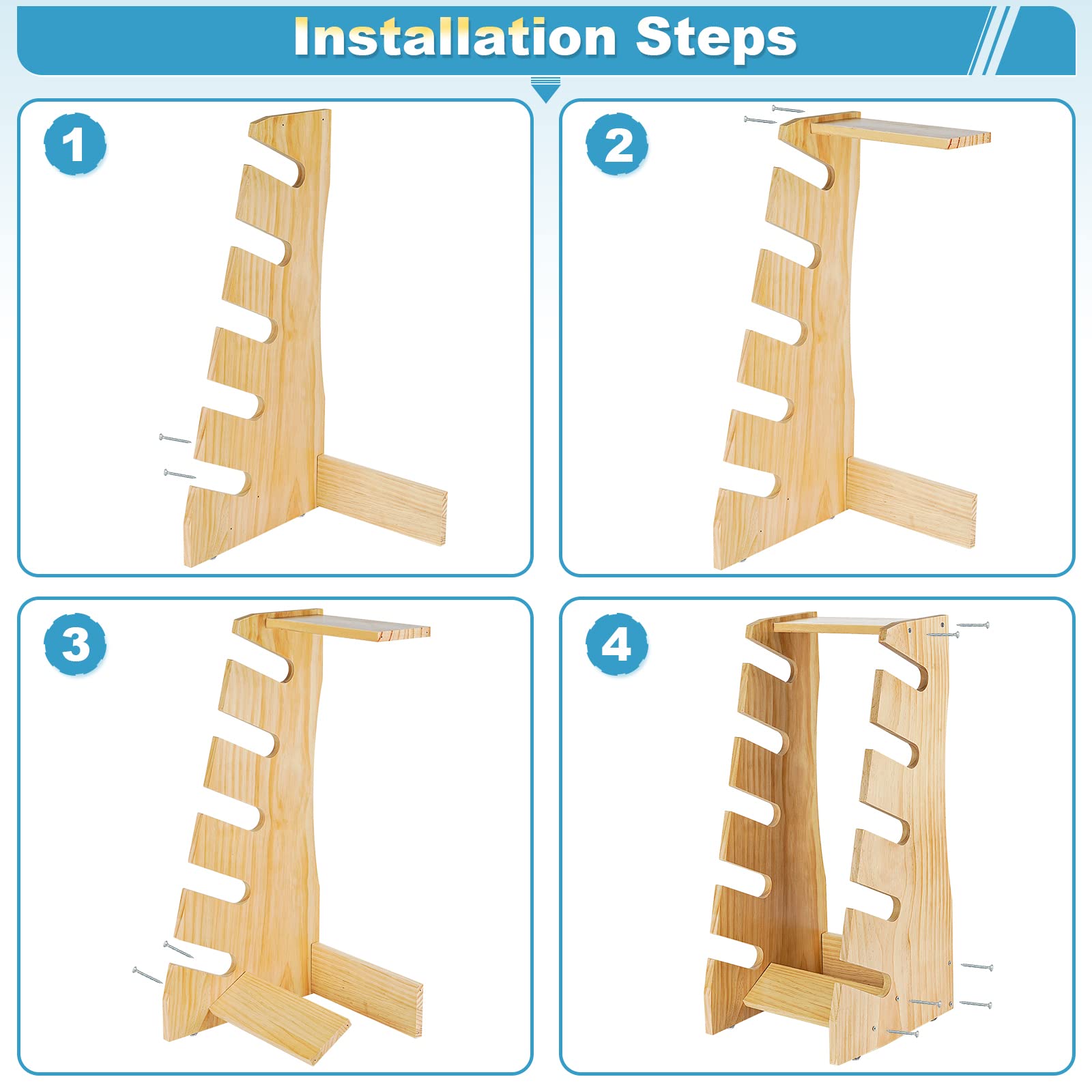 Installation Steps

1

2

3

4