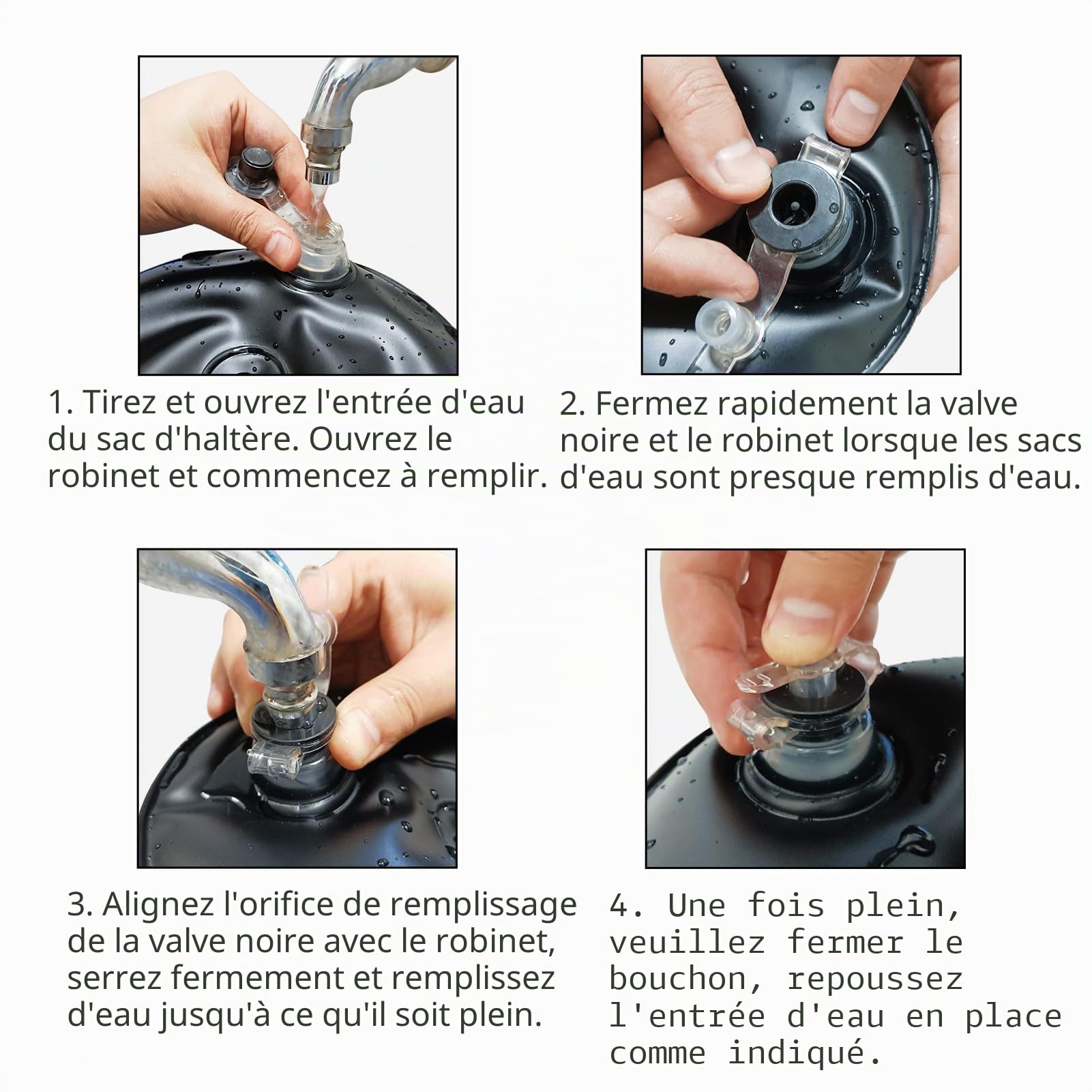 1. Tirez et ouvrez l'entrée d'eau du sac d'haltère. Ouvrez le robinet et commencez à remplir.

2. Fermez rapidement la valve noire et le robinet lorsque les sacs d'eau sont presque remplis d'eau.

3. Alignez l'orifice de remplissage de la valve noire avec le robinet, serrez fermement et remplissez d'eau jusqu'à ce qu'il soit plein.

4. Une fois plein, veuillez fermer le bouchon, repoussez l'entrée d'eau en place comme indiqué.