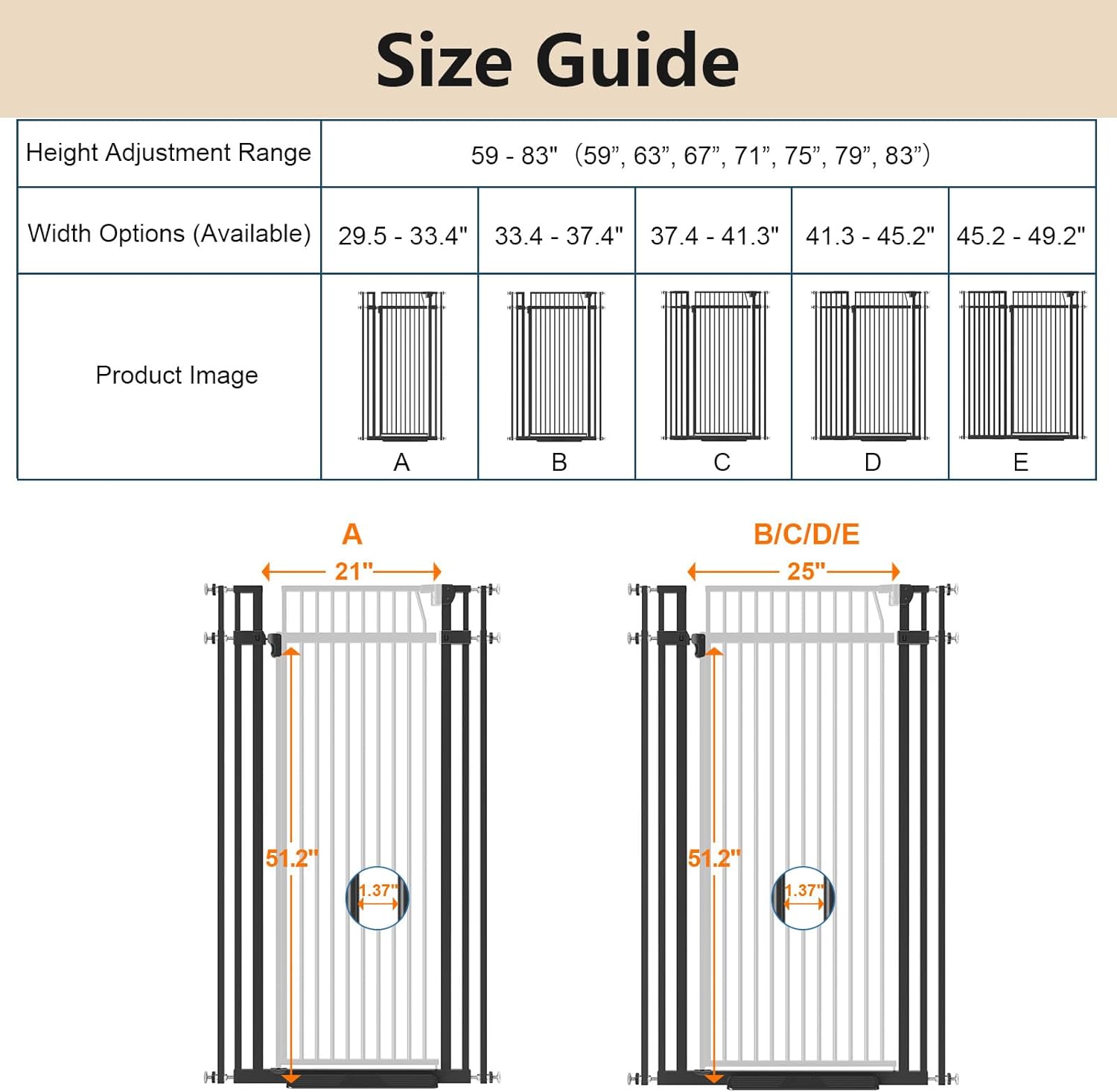 Size Guide

| Height Adjustment Range | 59 - 83" (59”, 63”, 67”, 71”, 75”, 79”, 83”) | | | | |
|---|---|---|---|---|---|
| Width Options (Available) | 29.5 - 33.4" | 33.4 - 37.4" | 37.4 - 41.3" | 41.3 - 45.2" | 45.2 - 49.2" |
| Product Image | A | B | C | D | E |

A

21"

51.2"

1.37"

B/C/D/E

25"

51.2"

1.37"