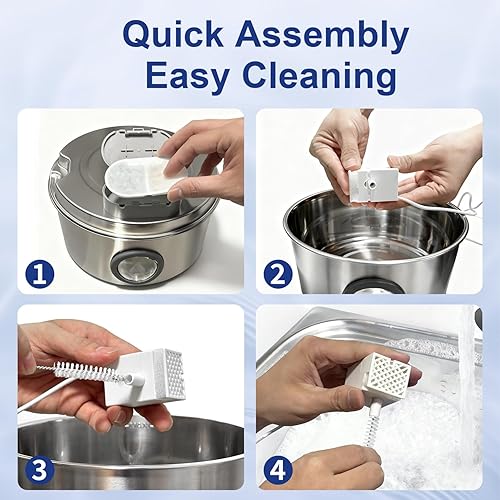 Quick Assembly
Easy Cleaning

1

2

3

4