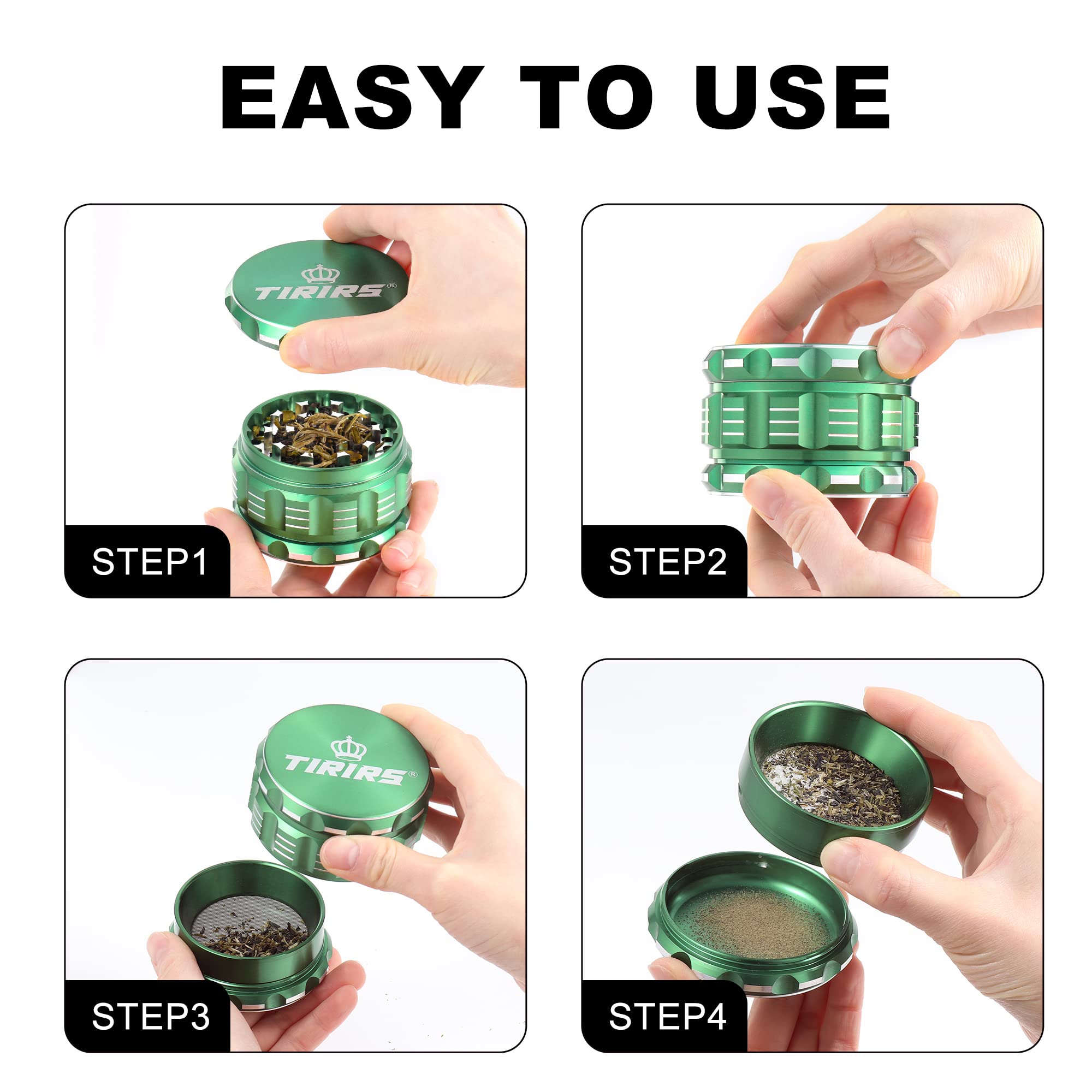 EASY TO USE

TIRIRS®

STEP1

STEP2

TIRIRS®

STEP3

STEP4