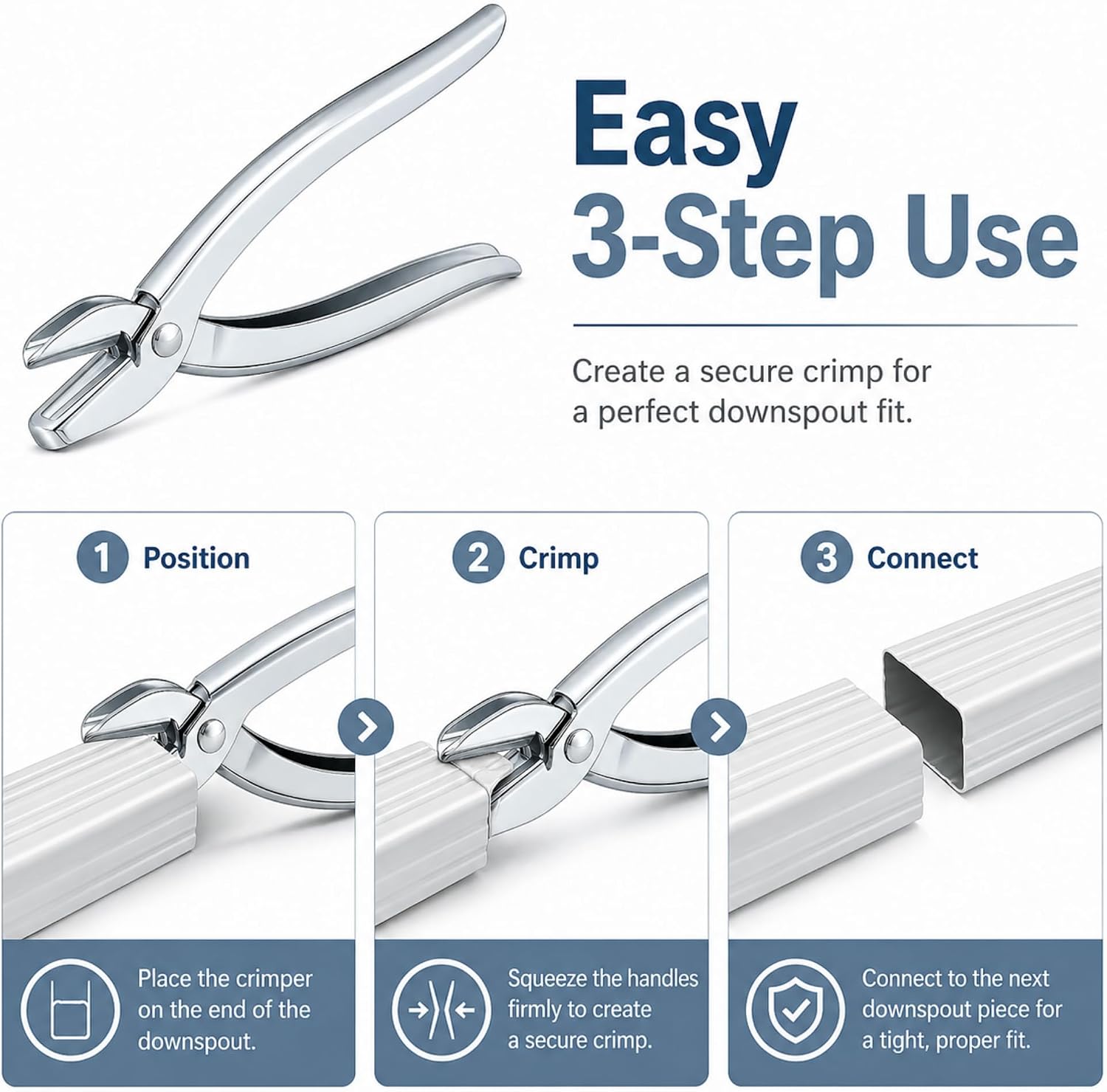 Easy
3-Step Use

Create a secure crimp for a perfect downspout fit.

1 Position

Place the crimper on the end of the downspout.

2 Crimp

Squeeze the handles firmly to create a secure crimp.

3 Connect

Connect to the next downspout piece for a tight, proper fit.