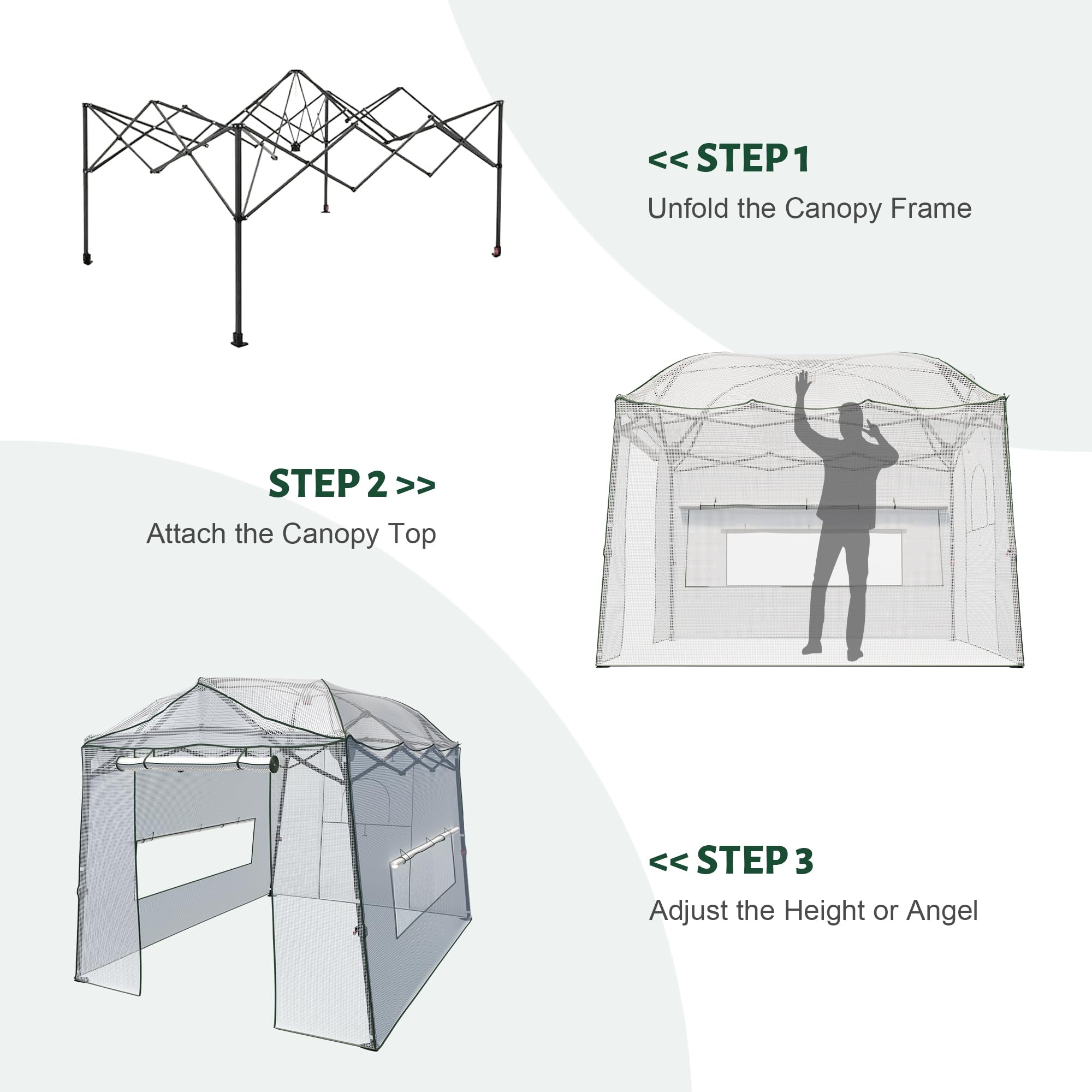 << STEP 1
Unfold the Canopy Frame

STEP 2 >>
Attach the Canopy Top

<< STEP 3
Adjust the Height or Angel