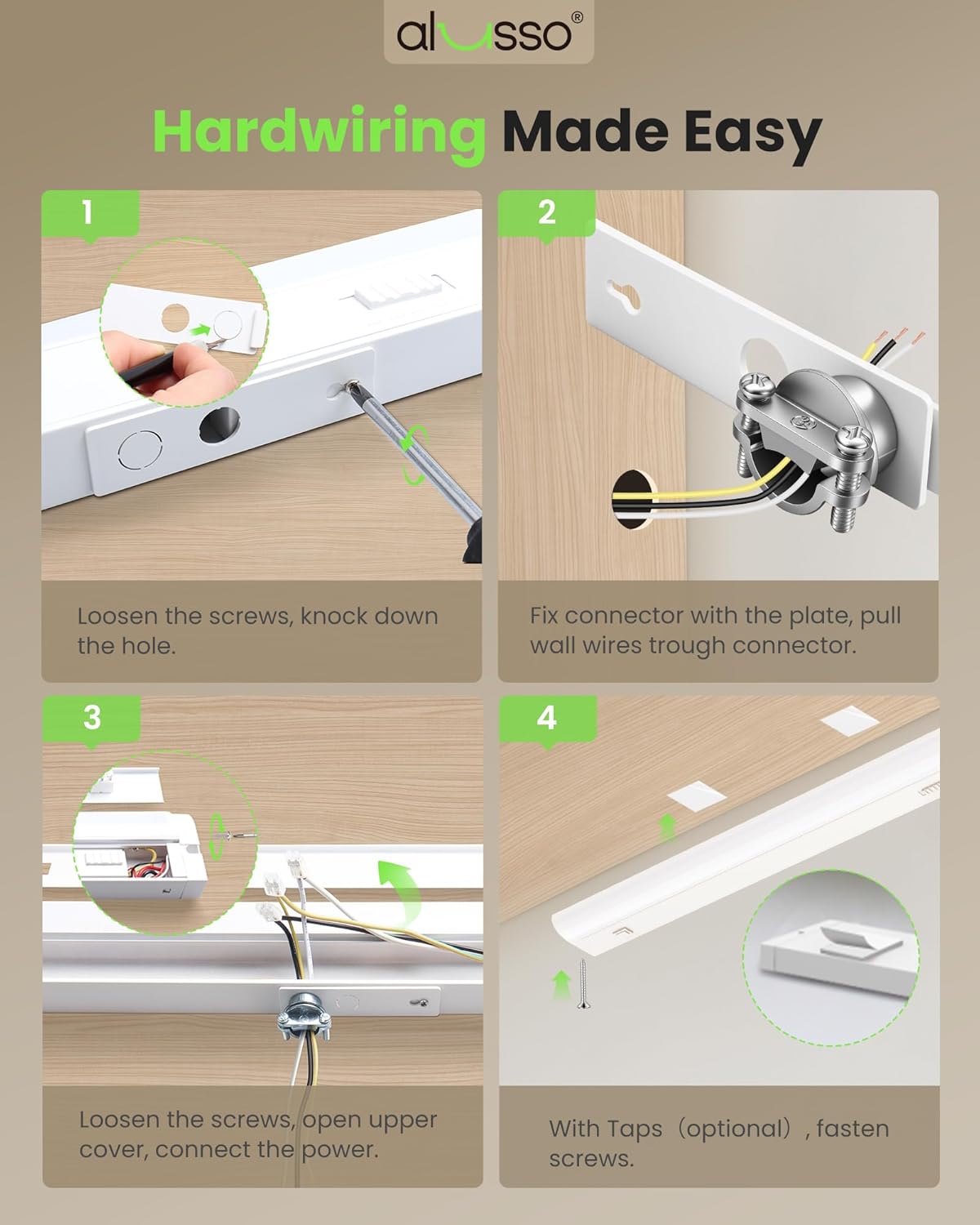 alusso®

Hardwiring Made Easy

1

Loosen the screws, knock down the hole.

2

Fix connector with the plate, pull wall wires trough connector.

3

Loosen the screws, open upper cover, connect the power.

4

With Taps（optional）, fasten screws.