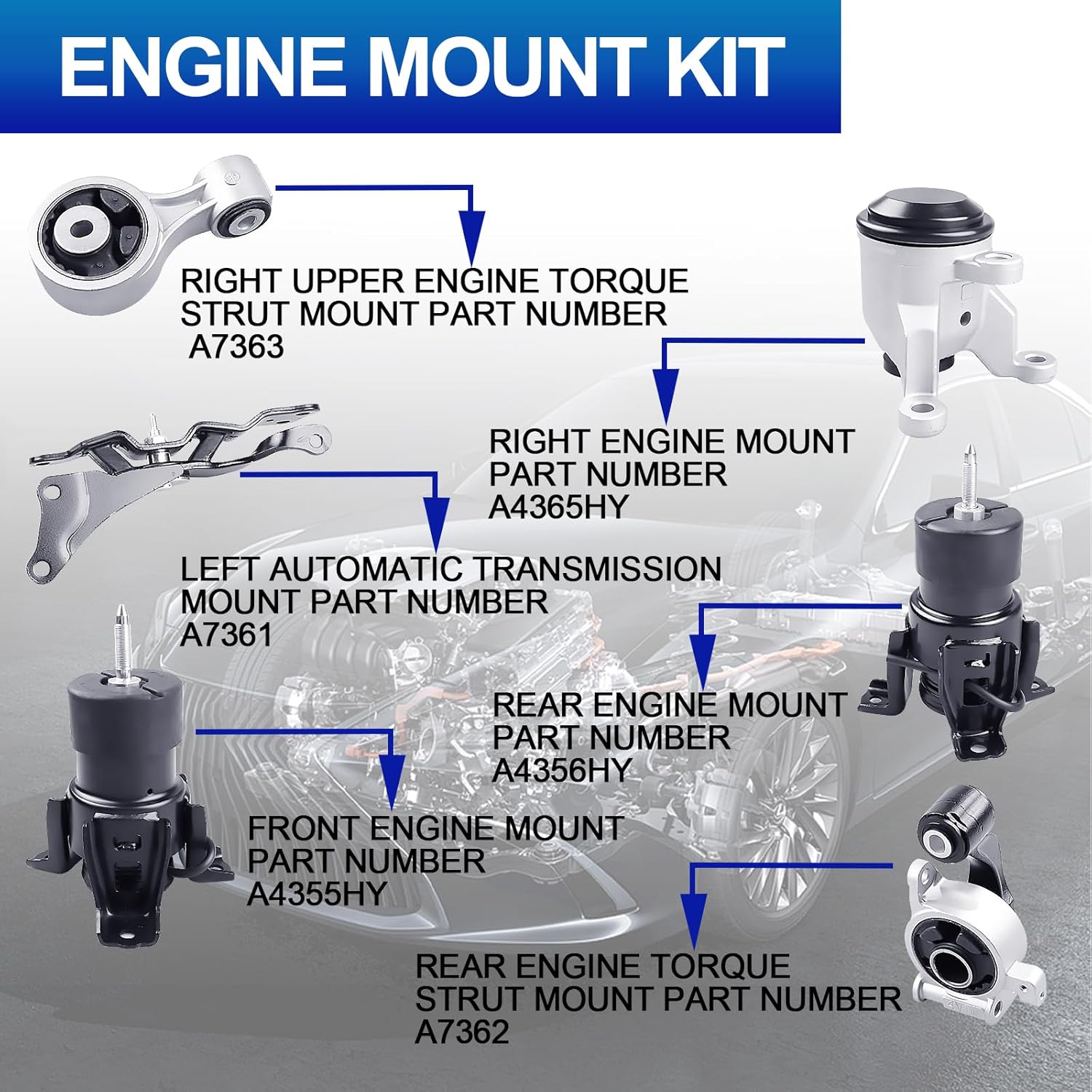 ENGINE MOUNT KIT

RIGHT UPPER ENGINE TORQUE STRUT MOUNT PART NUMBER A7363

RIGHT ENGINE MOUNT PART NUMBER A4365HY

LEFT AUTOMATIC TRANSMISSION MOUNT PART NUMBER A7361

REAR ENGINE MOUNT PART NUMBER A4356HY

FRONT ENGINE MOUNT PART NUMBER A4355HY

REAR ENGINE TORQUE STRUT MOUNT PART NUMBER A7362