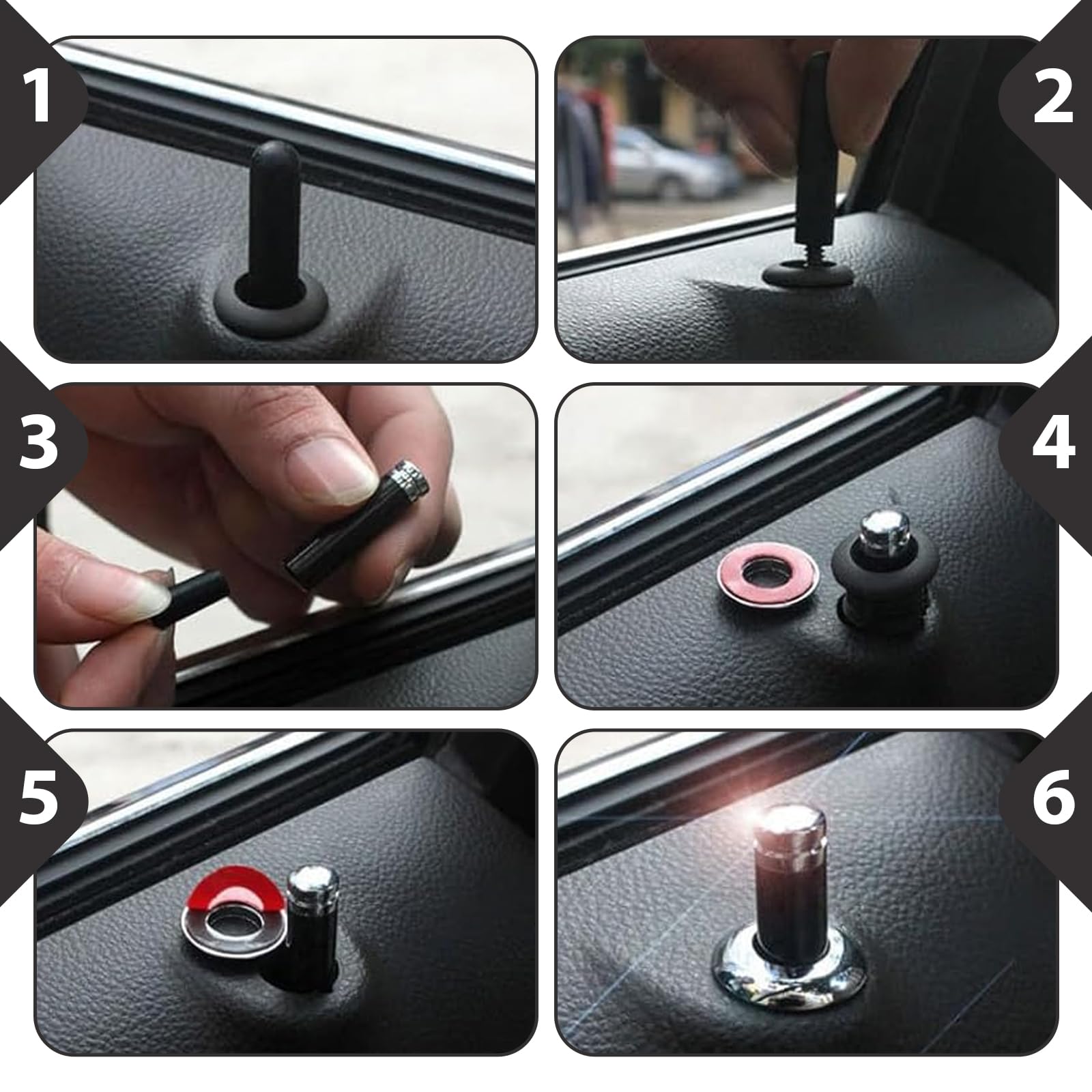 1
2
3
4
5
6