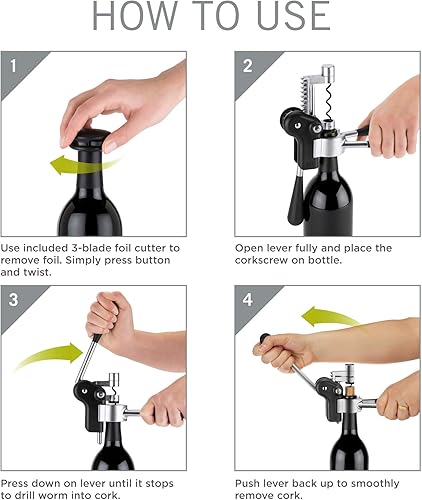 HOW TO USE

1

Use included 3-blade foil cutter to remove foil. Simply press button and twist.

2

Open lever fully and place the corkscrew on bottle.

3

Press down on lever until it stops to drill worm into cork.

4

Push lever back up to smoothly remove cork.