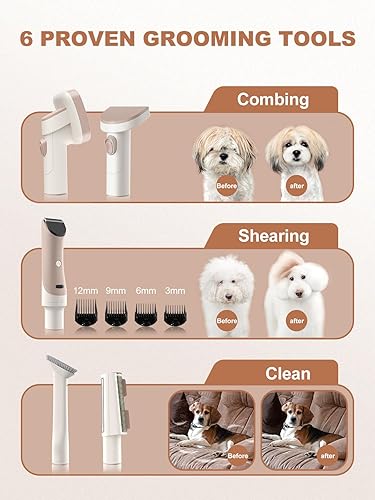 6 PROVEN GROOMING TOOLS

Combing

Before

after

Shearing

12mm 9mm 6mm 3mm

Before

after

Clean

Before

after