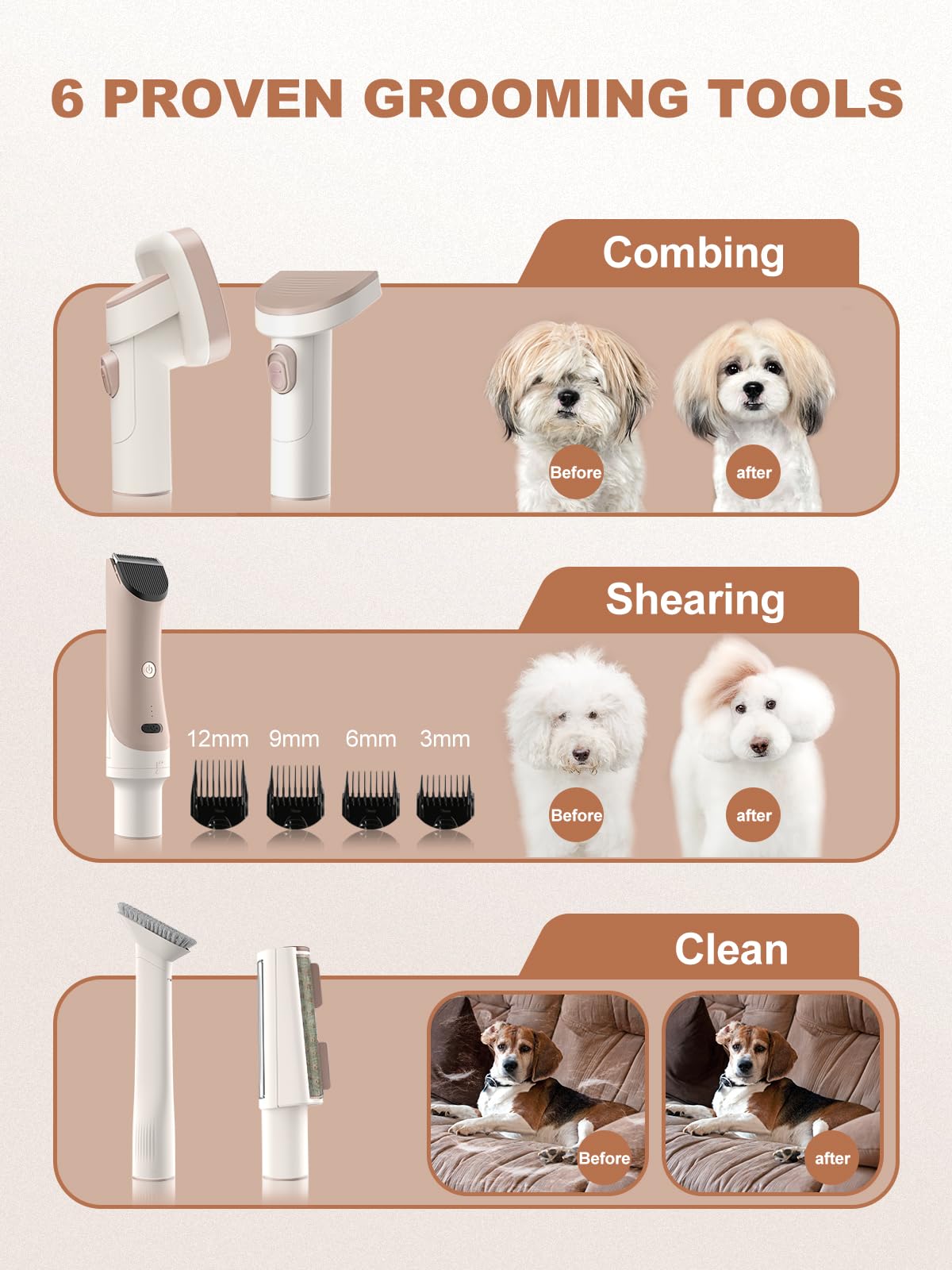 6 PROVEN GROOMING TOOLS

Combing

Before

after

Shearing

12mm 9mm 6mm 3mm

Before

after

Clean

Before

after