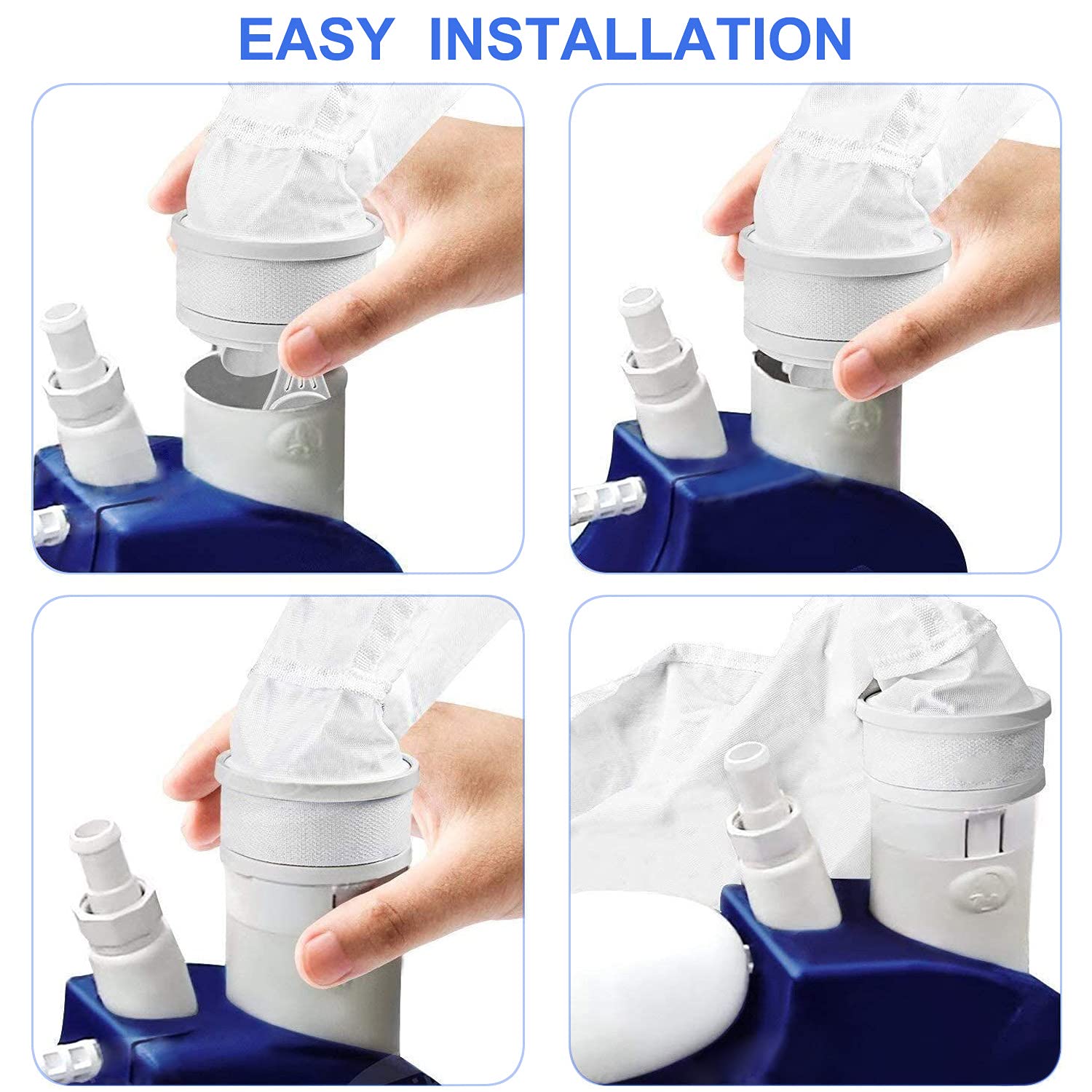 EASY INSTALLATION