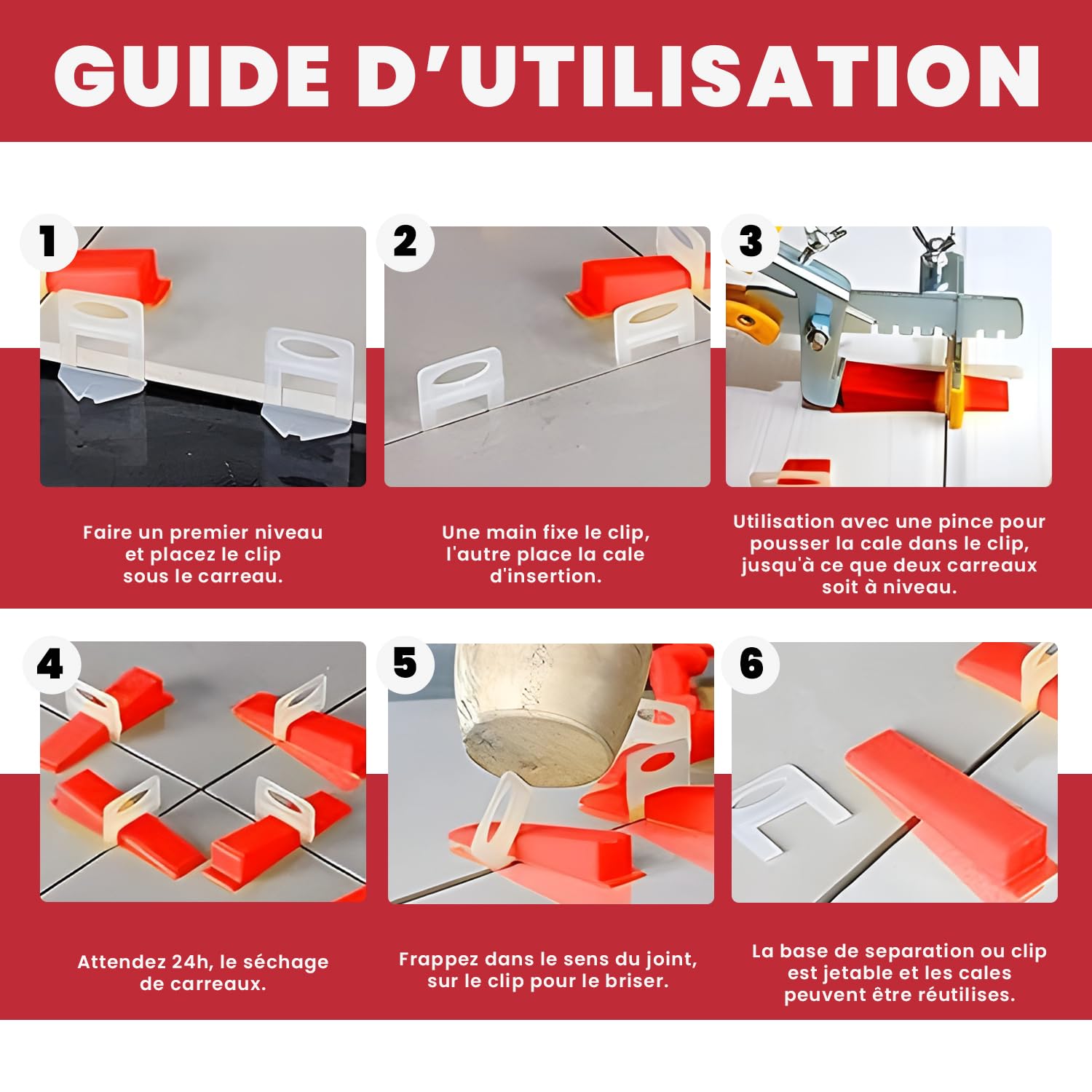 GUIDE D'UTILISATION

1

Faire un premier niveau et placez le clip sous le carreau.

2

Une main fixe le clip, l'autre place la cale d'insertion.

3

Utilisation avec une pince pour pousser la cale dans le clip, jusqu'à ce que deux carreaux soit à niveau.

4

Attendez 24h, le séchage de carreaux.

5

Frappez dans le sens du joint, sur le clip pour le briser.

6

La base de separation ou clip est jetable et les cales peuvent être réutilises.