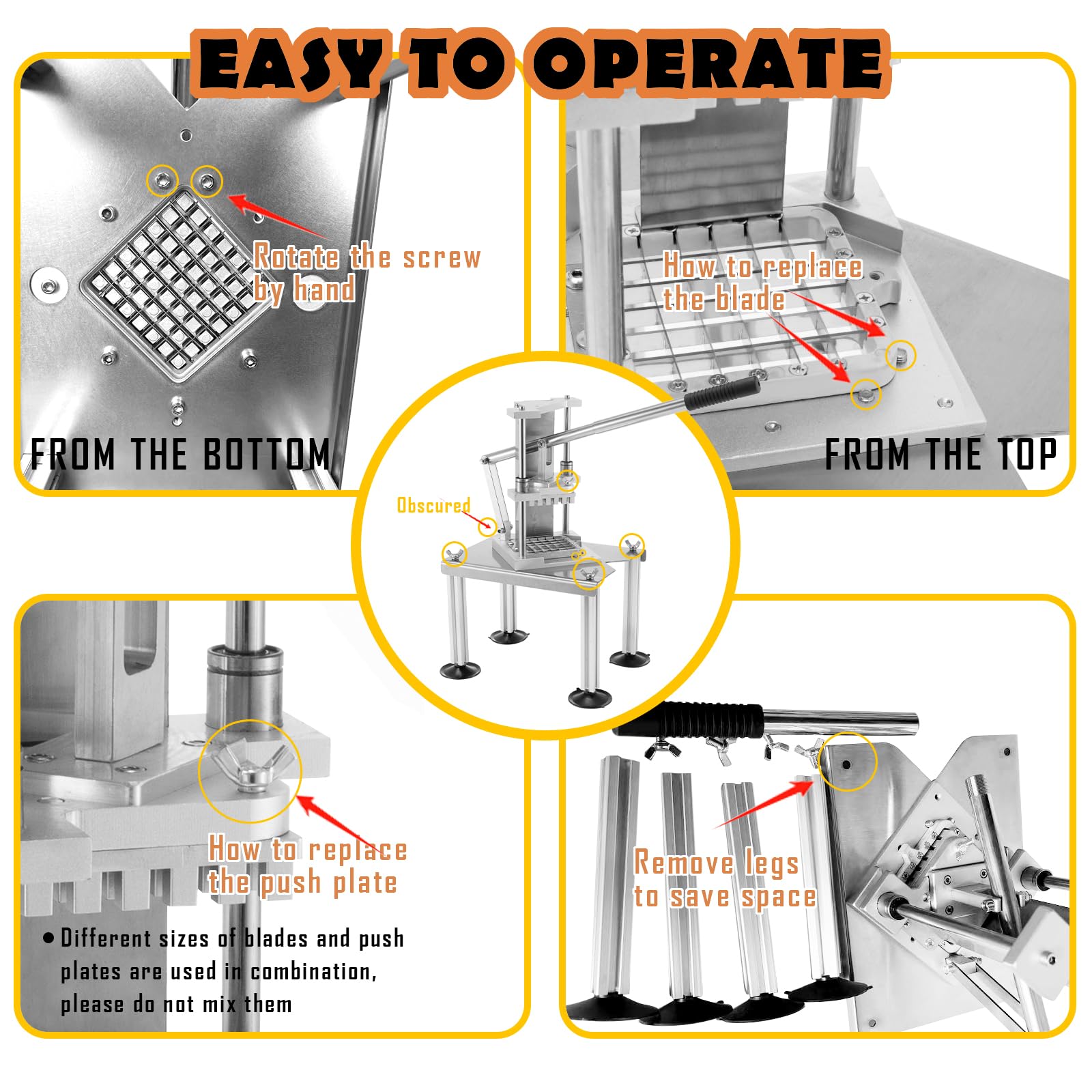 EASY TO OPERATE

Rotate the screw by hand

FROM THE BOTTOM

How to replace the blade

FROM THE TOP

Obscured

How to replace the push plate

• Different sizes of blades and push plates are used in combination, please do not mix them

Remove legs to save space