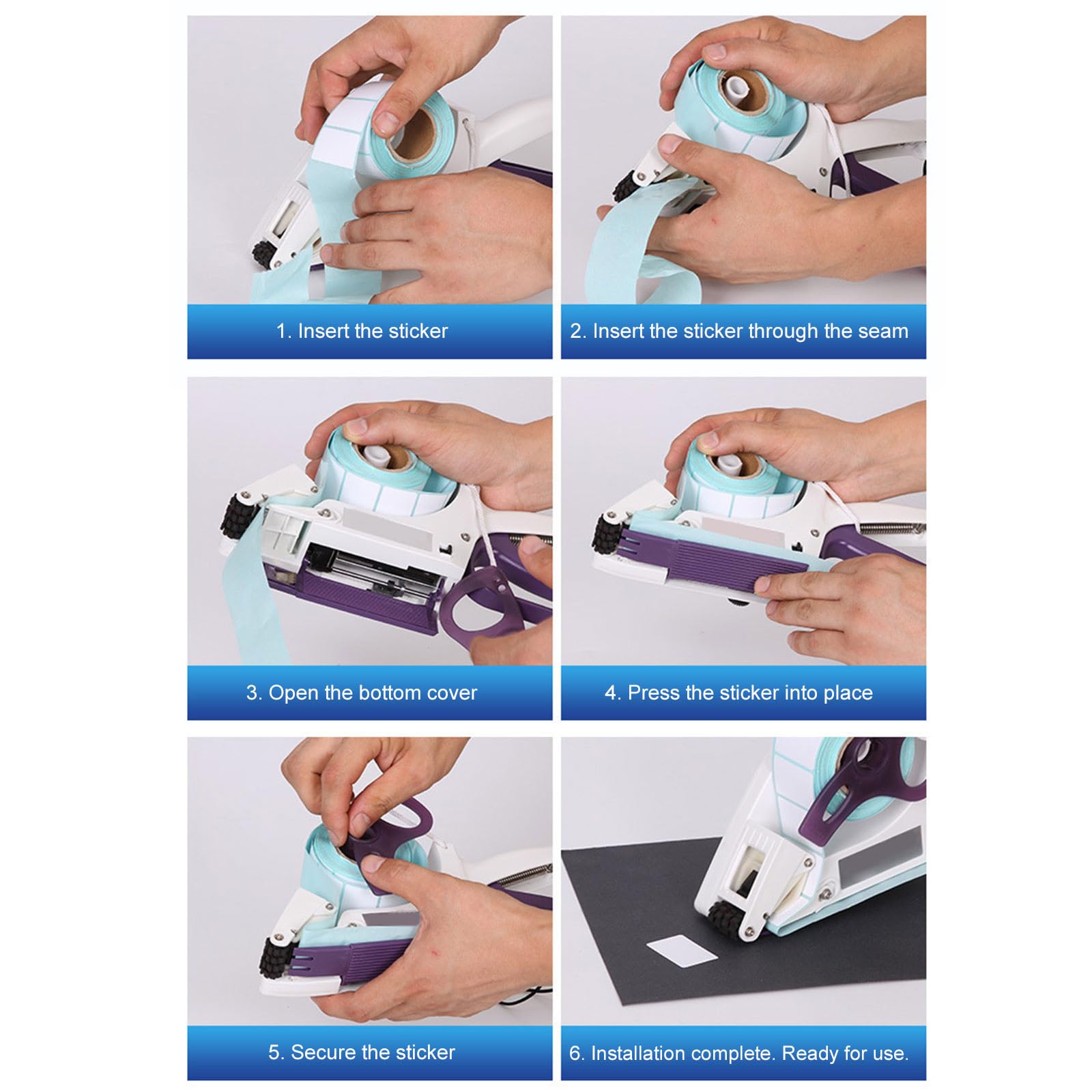 1. Insert the sticker

2. Insert the sticker through the seam

3. Open the bottom cover

4. Press the sticker into place

5. Secure the sticker

6. Installation complete. Ready for use.