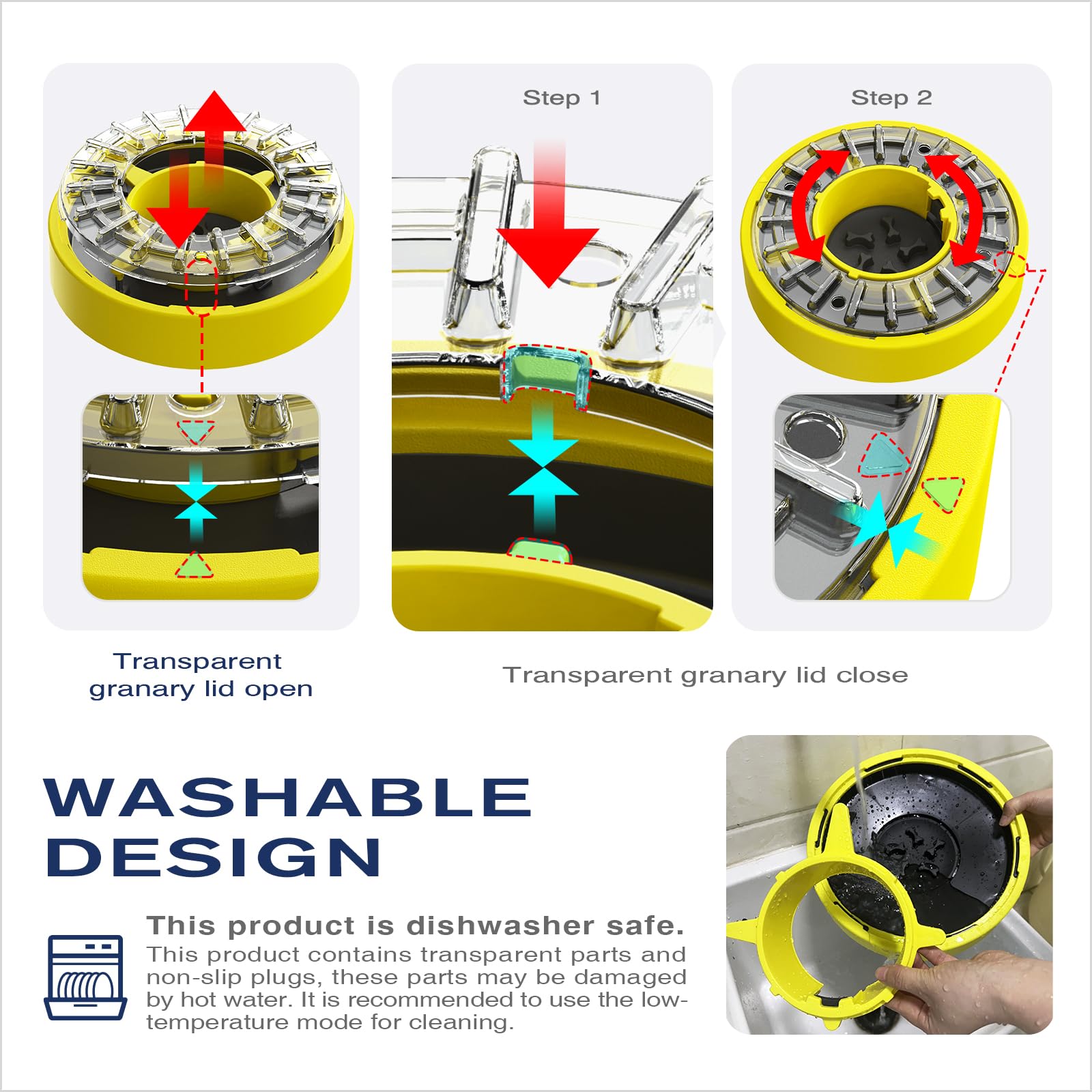 Step 1

Step 2

Transparent granary lid open

Transparent granary lid close

WASHABLE DESIGN

This product is dishwasher safe.
This product contains transparent parts and non-slip plugs, these parts may be damaged by hot water. It is recommended to use the low-temperature mode for cleaning.