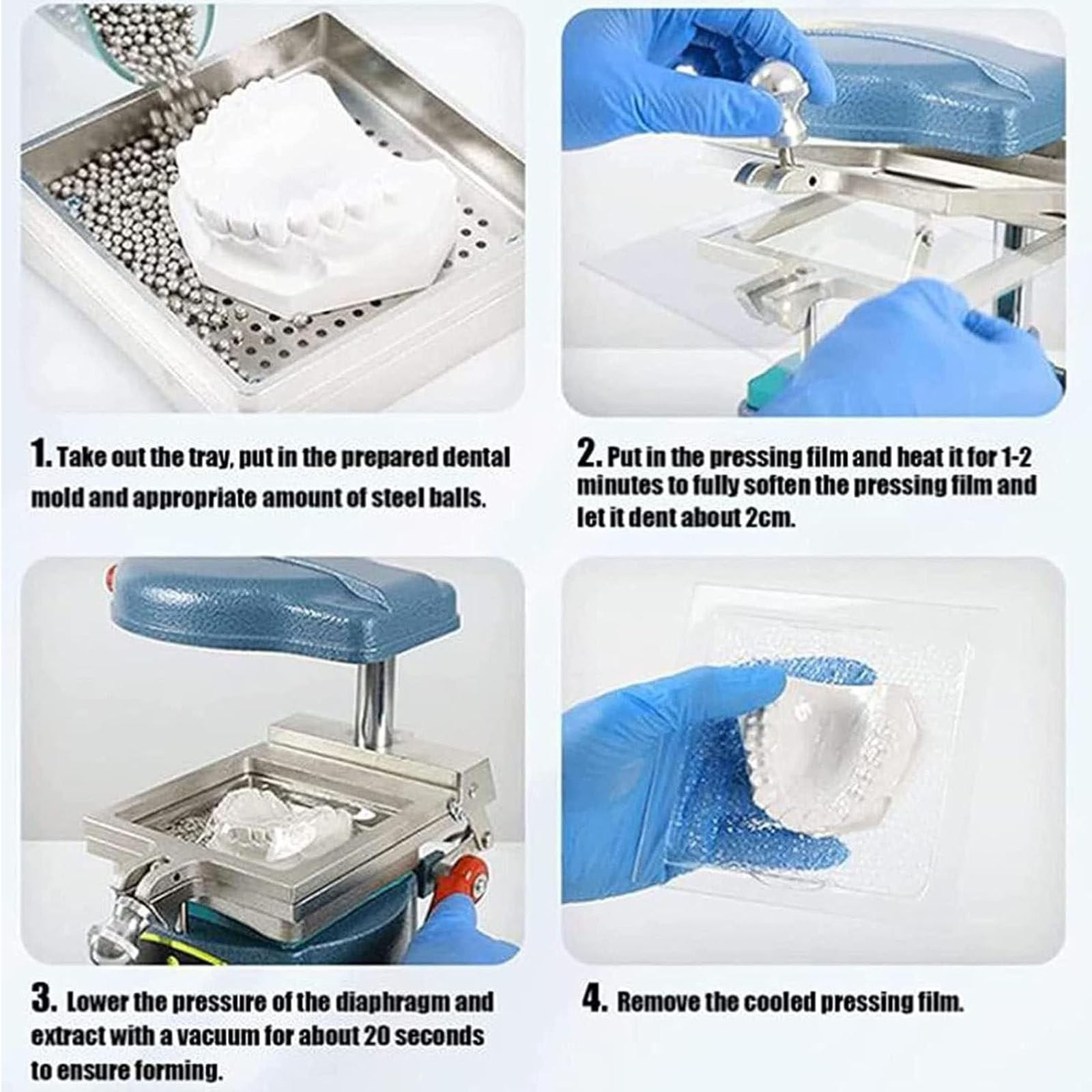 1. Take out the tray, put in the prepared dental mold and appropriate amount of steel balls.

2. Put in the pressing film and heat it for 1-2 minutes to fully soften the pressing film and let it dent about 2cm.

3. Lower the pressure of the diaphragm and extract with a vacuum for about 20 seconds to ensure forming.

4. Remove the cooled pressing film.