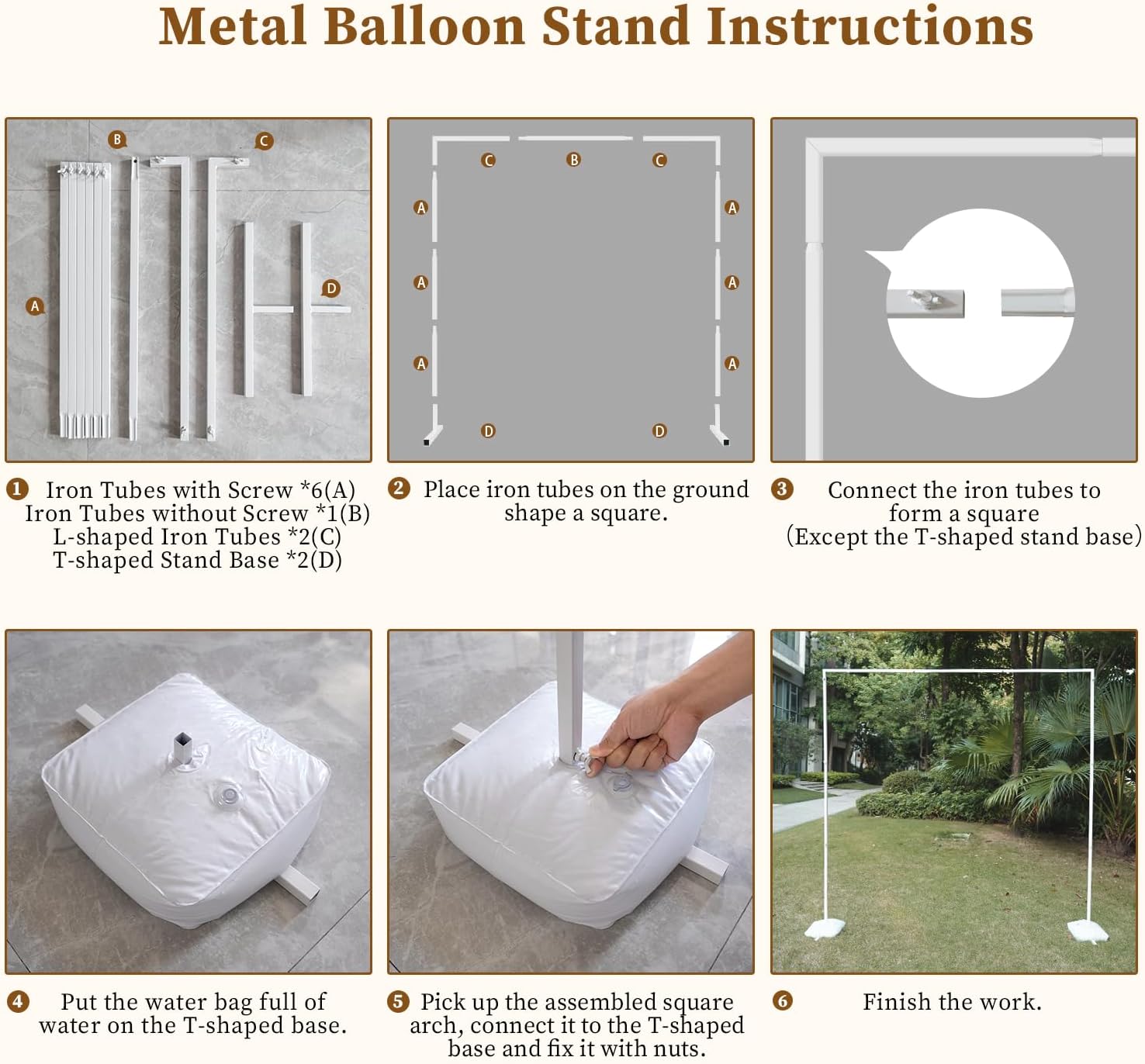 Metal Balloon Stand Instructions

B C A D

C B C
A A
A A
A A
D D

1 Iron Tubes with Screw *6(A)
Iron Tubes without Screw *1(B)
L-shaped Iron Tubes *2(C)
T-shaped Stand Base *2(D)

2 Place iron tubes on the ground shape a square.

3 Connect the iron tubes to form a square (Except the T-shaped stand base)

4 Put the water bag full of water on the T-shaped base.

5 Pick up the assembled square arch, connect it to the T-shaped base and fix it with nuts.

6 Finish the work.