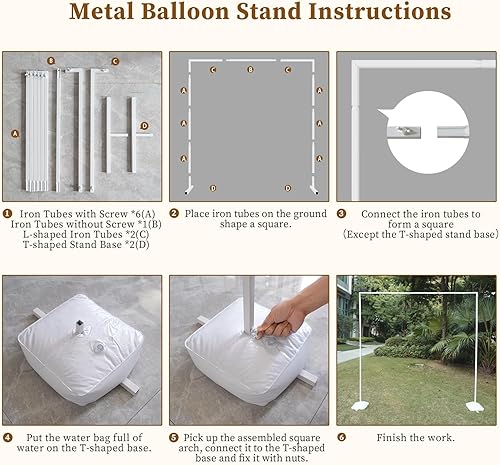 Metal Balloon Stand Instructions

B C

A

D

C B C

A A

A A

A A

D D

❶ Iron Tubes with Screw *6(A) Iron Tubes without Screw *1(B) L-shaped Iron Tubes *2(C) T-shaped Stand Base *2(D)

❷ Place iron tubes on the ground shape a square.

❸ Connect the iron tubes to form a square (Except the T-shaped stand base)

❹ Put the water bag full of water on the T-shaped base.

❺ Pick up the assembled square arch, connect it to the T-shaped base and fix it with nuts.

❻ Finish the work.