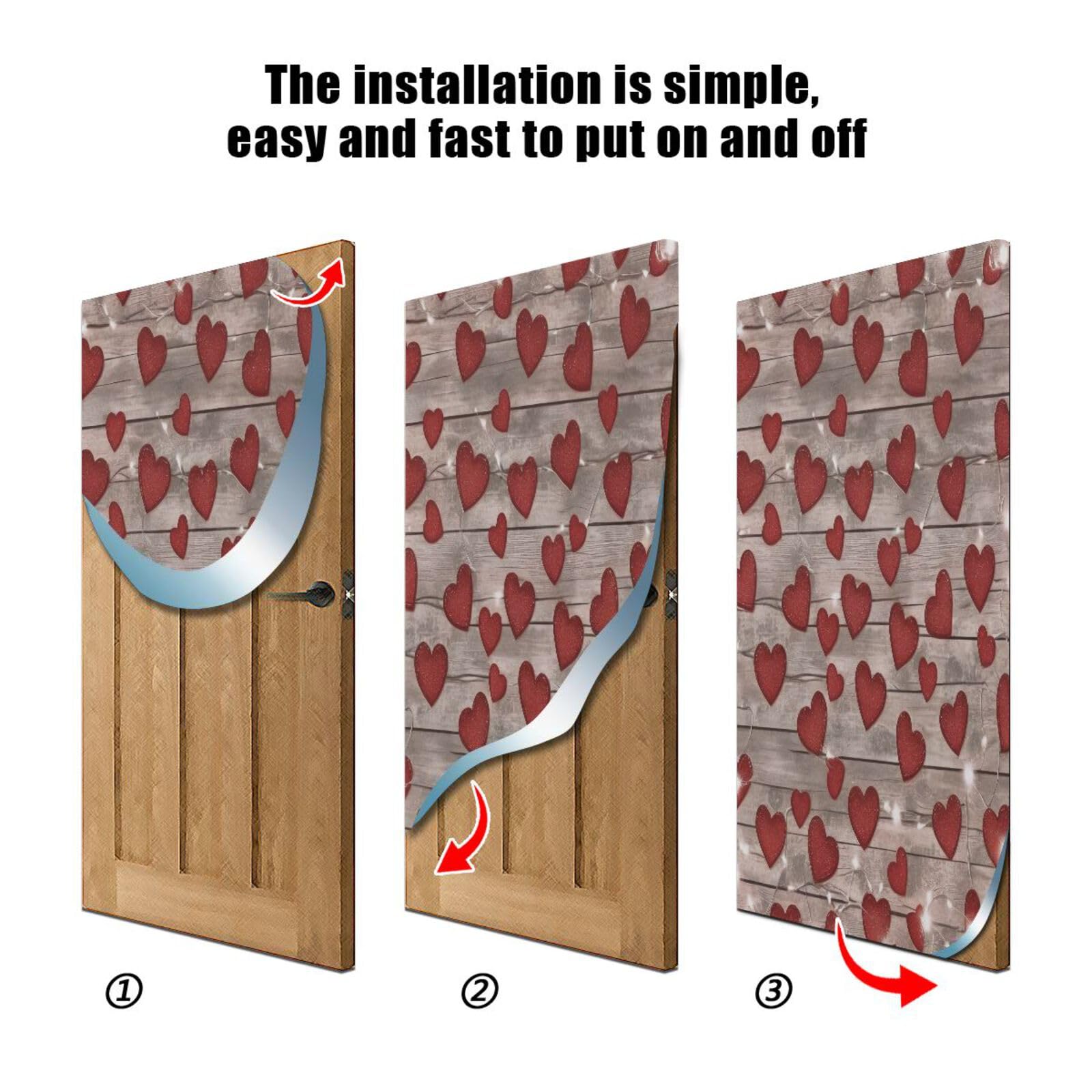 The installation is simple,
easy and fast to put on and off

①

②

③