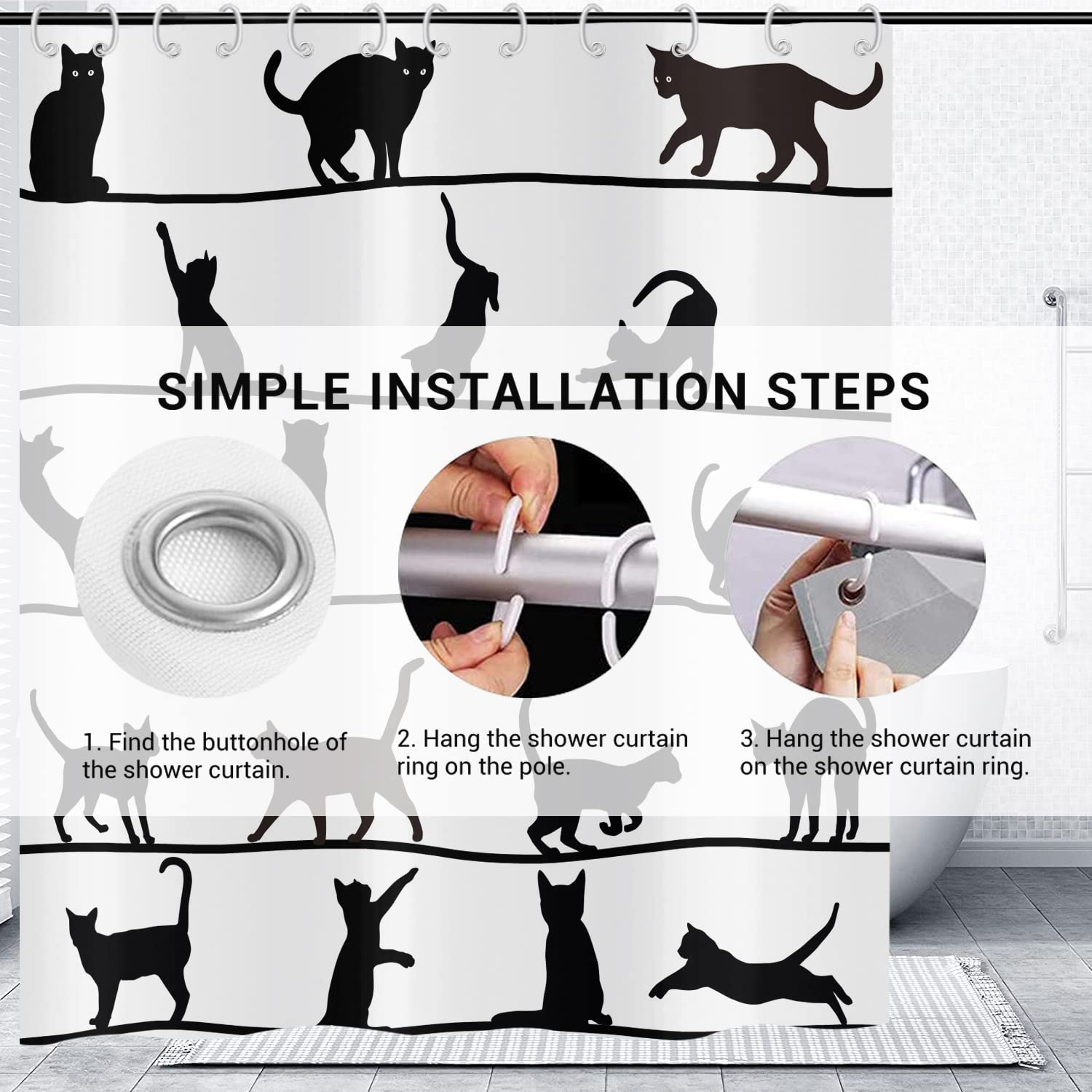 SIMPLE INSTALLATION STEPS

1. Find the buttonhole of the shower curtain.

2. Hang the shower curtain ring on the pole.

3. Hang the shower curtain on the shower curtain ring.