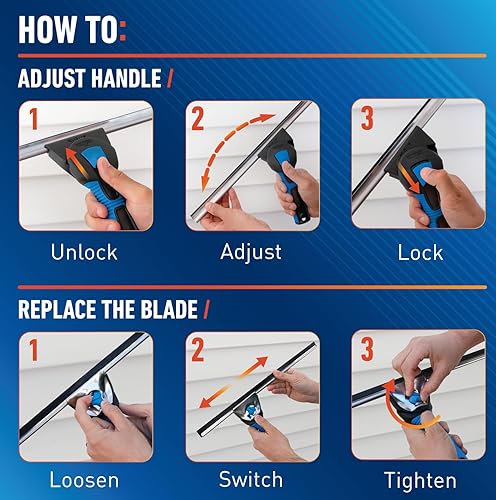 HOW TO:

ADJUST HANDLE /

1

Unlock

2

Adjust

3

Lock

REPLACE THE BLADE /

1

Loosen

2

Switch

3

Tighten