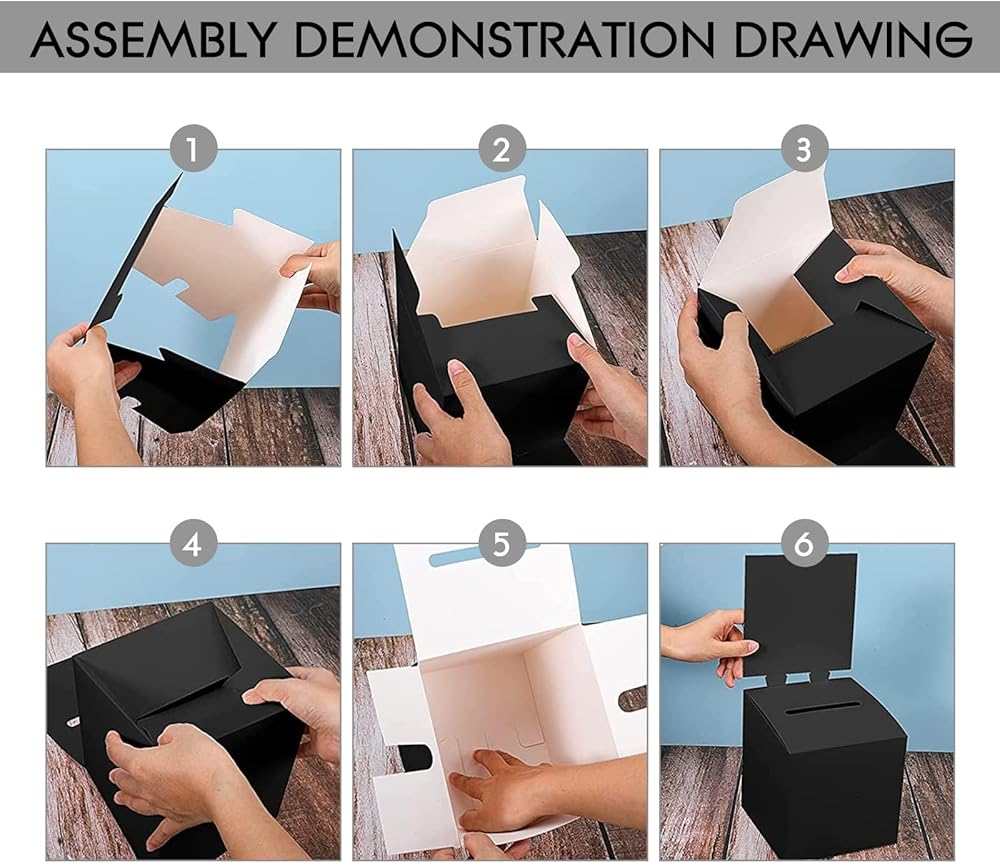 ASSEMBLY DEMONSTRATION DRAWING

1

2

3

4

5

6