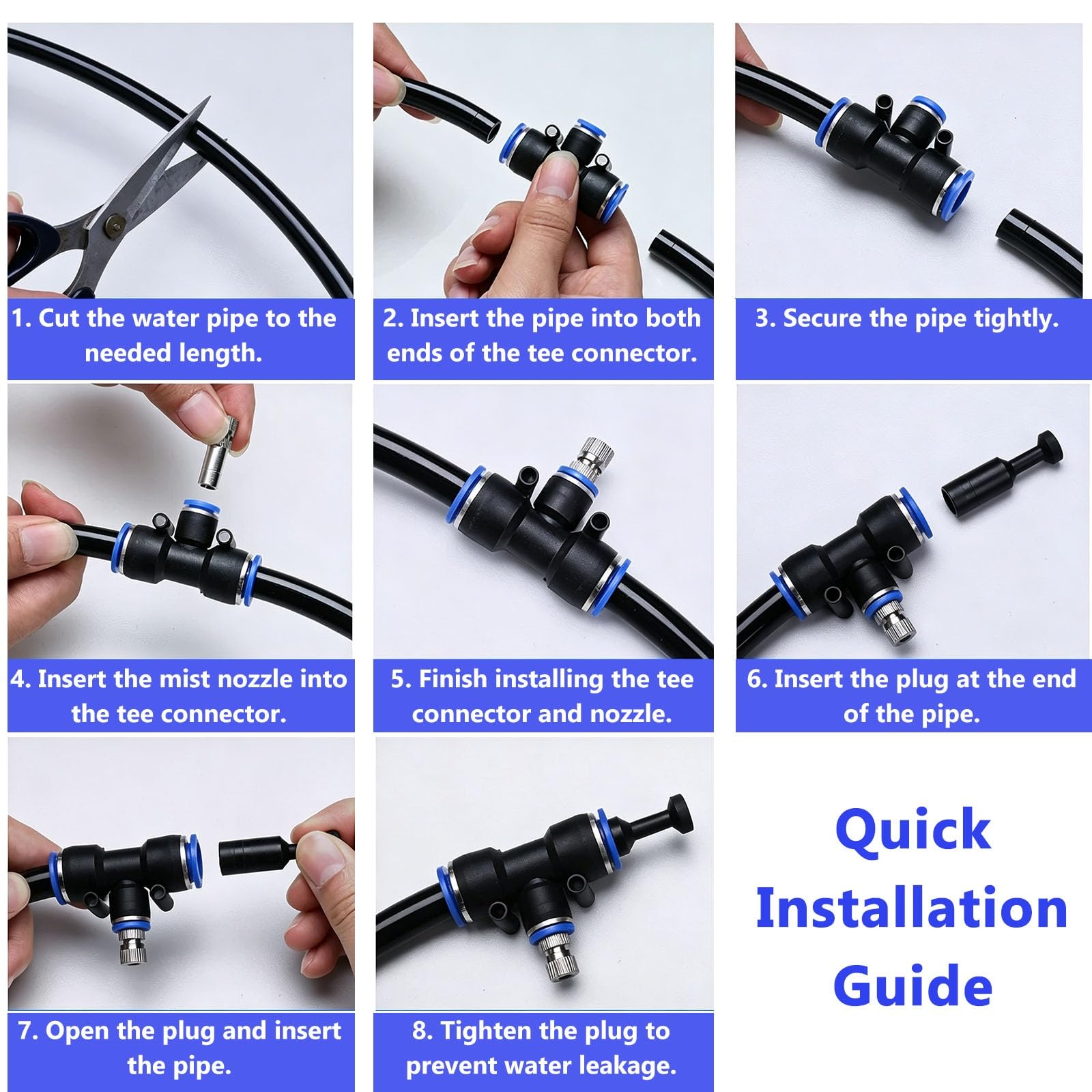 1. Cut the water pipe to the needed length.

2. Insert the pipe into both ends of the tee connector.

3. Secure the pipe tightly.

4. Insert the mist nozzle into the tee connector.

5. Finish installing the tee connector and nozzle.

6. Insert the plug at the end of the pipe.

7. Open the plug and insert the pipe.

8. Tighten the plug to prevent water leakage.

Quick Installation Guide