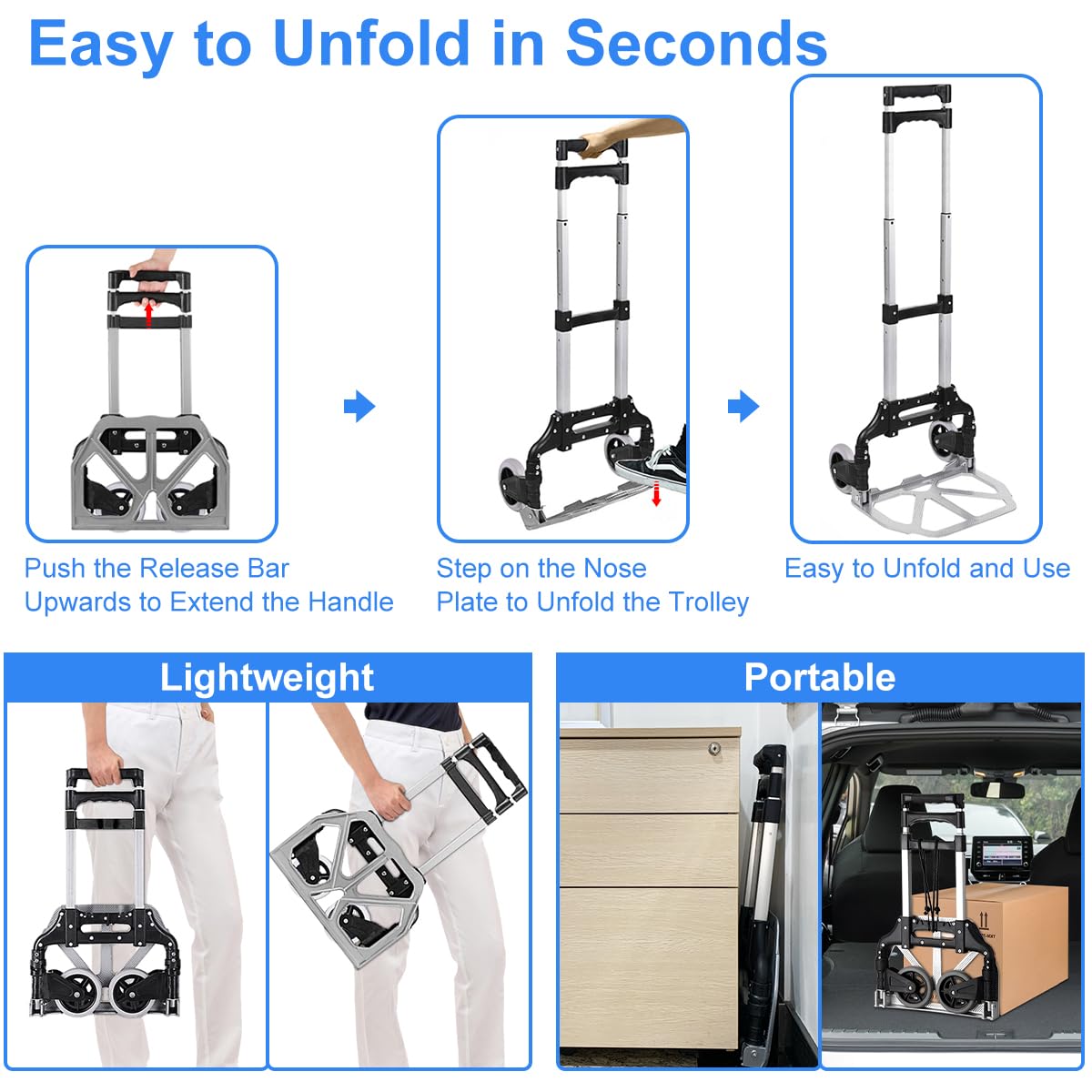 Easy to Unfold in Seconds

Push the Release Bar Upwards to Extend the Handle

Step on the Nose Plate to Unfold the Trolley

Easy to Unfold and Use

Lightweight

Portable