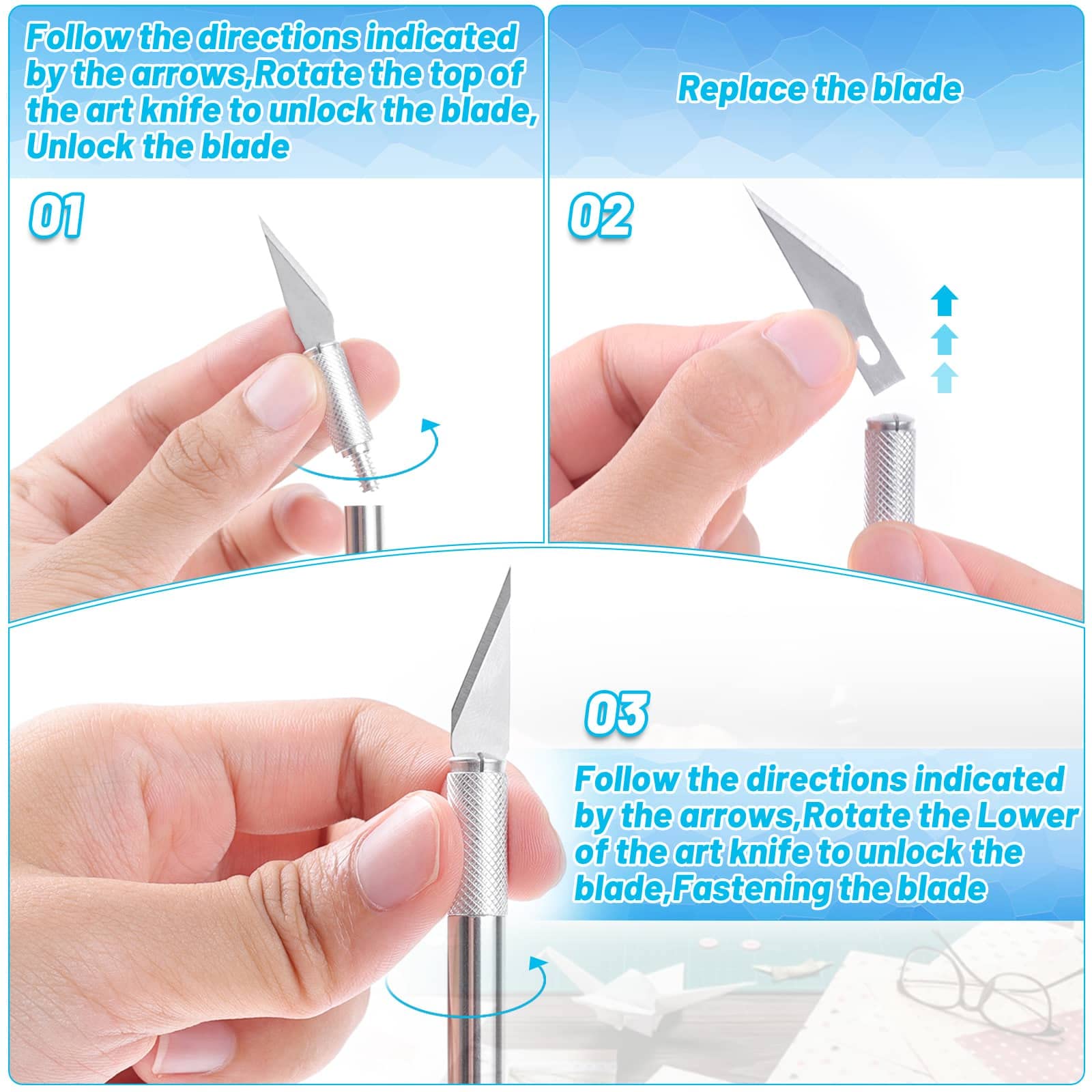 Follow the directions indicated by the arrows,Rotate the top of the art knife to unlock the blade, Unlock the blade

01

Replace the blade

02

03

Follow the directions indicated by the arrows,Rotate the Lower of the art knife to unlock the blade,Fastening the blade