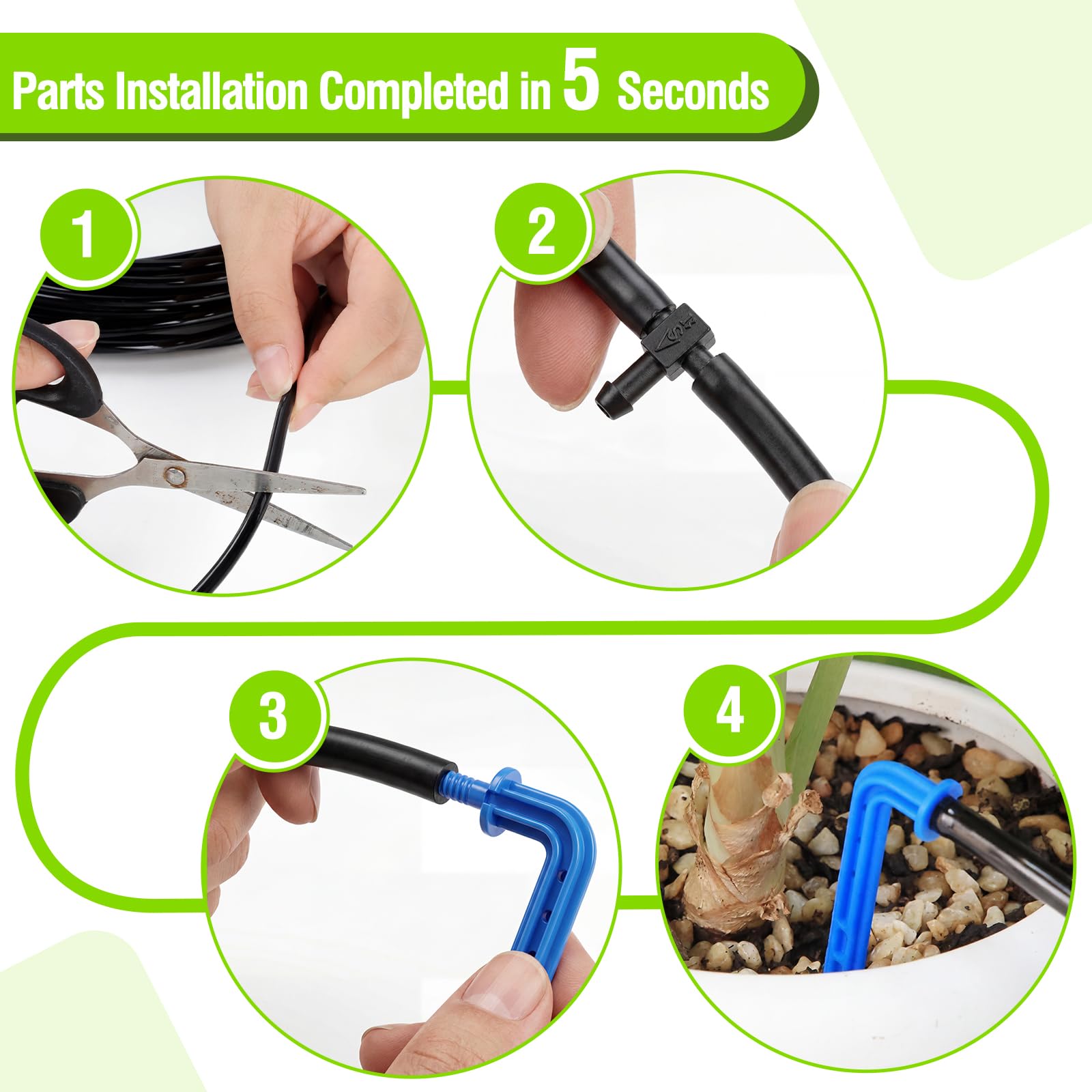 Parts Installation Completed in 5 Seconds

1

2

3

4