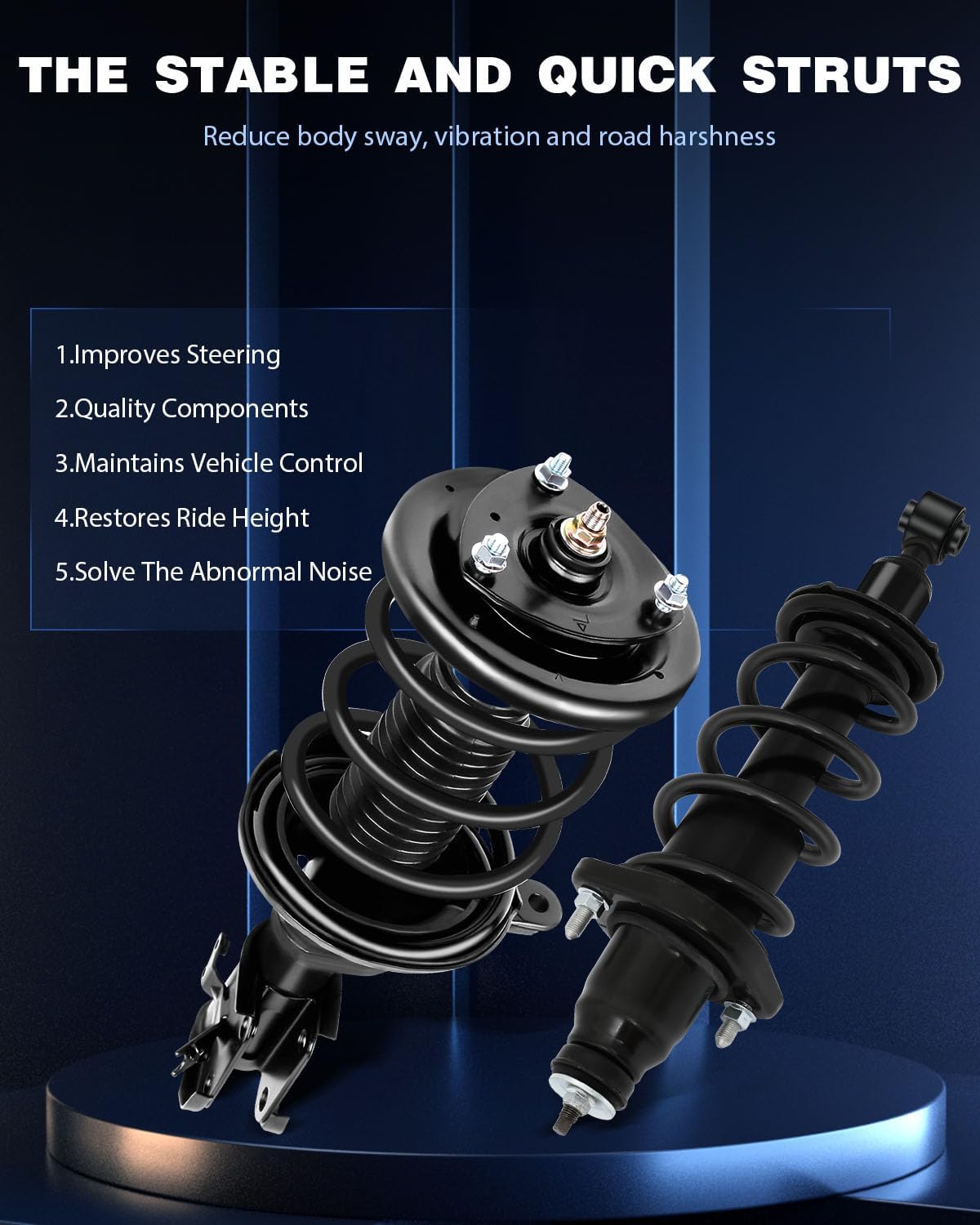 THE STABLE AND QUICK STRUTS

Reduce body sway, vibration and road harshness

1.Improves Steering

2.Quality Components

3.Maintains Vehicle Control

4.Restores Ride Height

5.Solve The Abnormal Noise