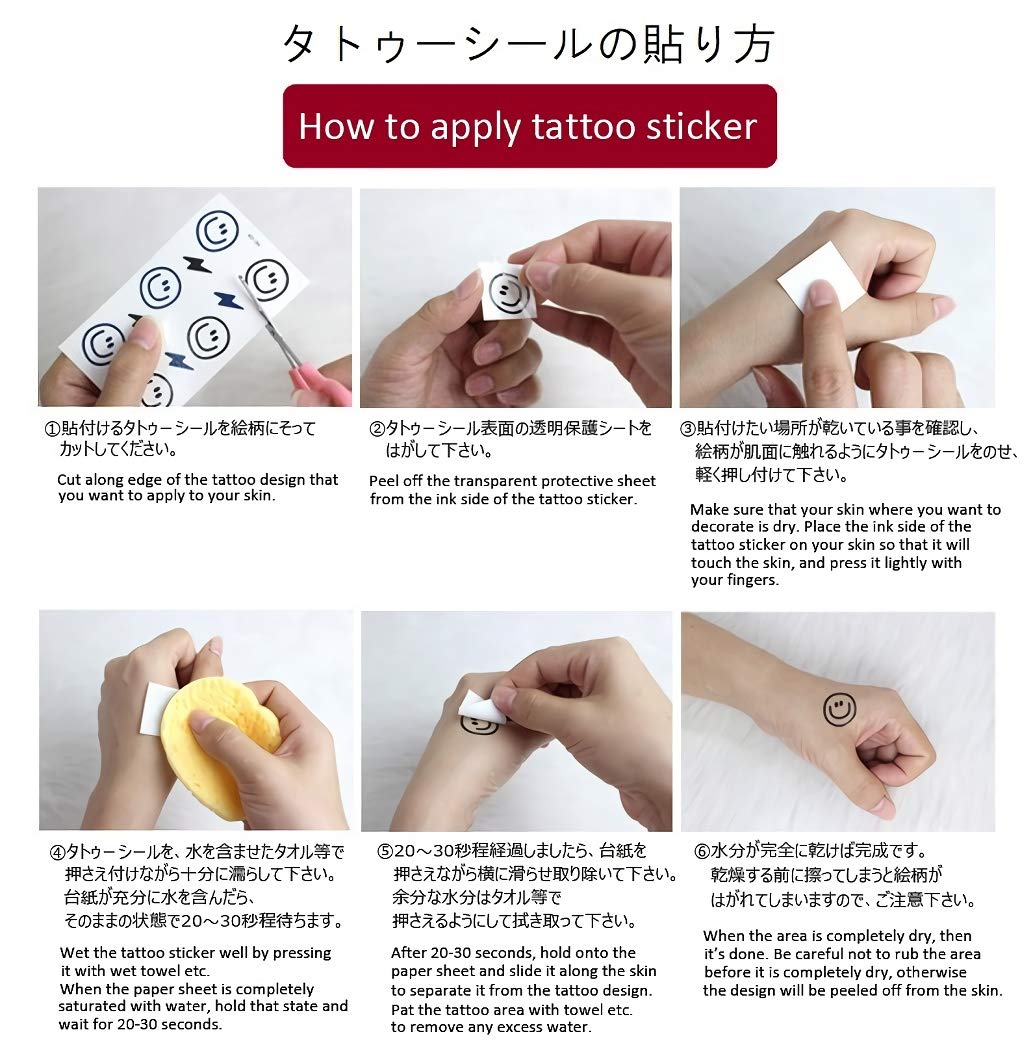 タトゥーシールの貼り方

How to apply tattoo sticker

①貼付けるタトゥーシールを絵柄にそってカットしてください。

Cut along edge of the tattoo design that you want to apply to your skin.

②タトゥーシール表面の透明保護シートをはがして下さい。

Peel off the transparent protective sheet from the ink side of the tattoo sticker.

③貼付けたい場所が乾いている事を確認し、絵柄が肌面に触れるようにタトゥーシールをのせ、軽く押し付けて下さい。

Make sure that your skin where you want to decorate is dry. Place the ink side of the tattoo sticker on your skin so that it will touch the skin, and press it lightly with your fingers.

④タトゥーシールを、水を含ませたタオル等で押さえ付けながら十分に濡らして下さい。台紙が充分に水を含んだら、そのままの状態で20～30秒程待ちます。

Wet the tattoo sticker well by pressing it with wet towel etc.
When the paper sheet is completely saturated with water, hold that state and wait for 20-30 seconds.

⑤20～30秒程経過しましたら、台紙を押さえながら横に滑らせ取り除いて下さい。余分な水分はタオル等で押さえるようにして拭き取って下さい。

After 20-30 seconds, hold onto the paper sheet and slide it along the skin to separate it from the tattoo design. Pat the tattoo area with towel etc. to remove any excess water.

⑥水分が完全に乾けば完成です。乾燥する前に擦ってしまうと絵柄がはがれてしまいますので、ご注意下さい。

When the area is completely dry, then it's done. Be careful not to rub the area before it is completely dry, otherwise the design will be peeled off from the skin.