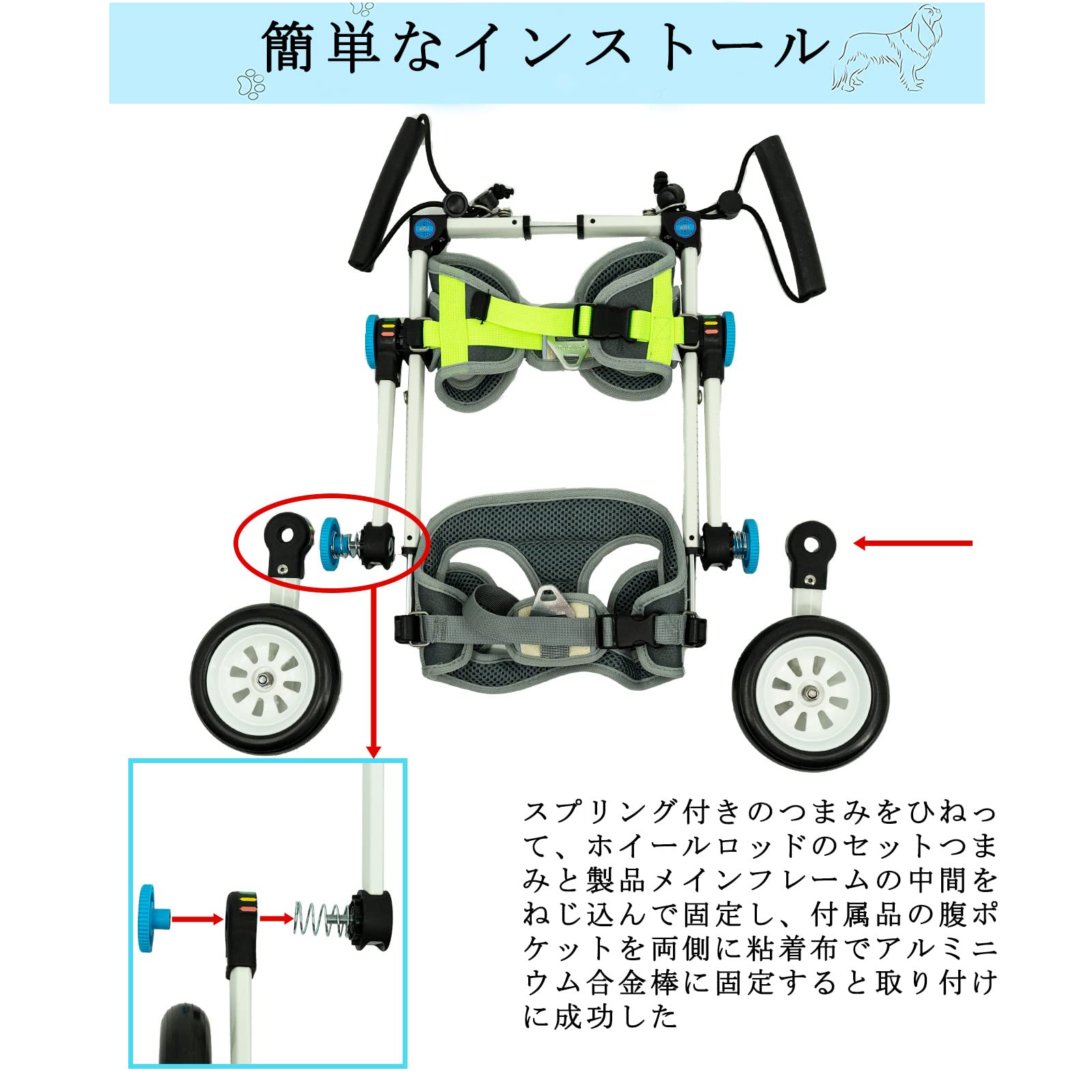 簡単なインストール

スプリング付きのつまみをひねって、ホイールロッドのセットつまみと製品メインフレームの中間をねじ込んで固定し、付属品の腹ポケットを両側に粘着布でアルミニウム合金棒に固定すると取り付けに成功した