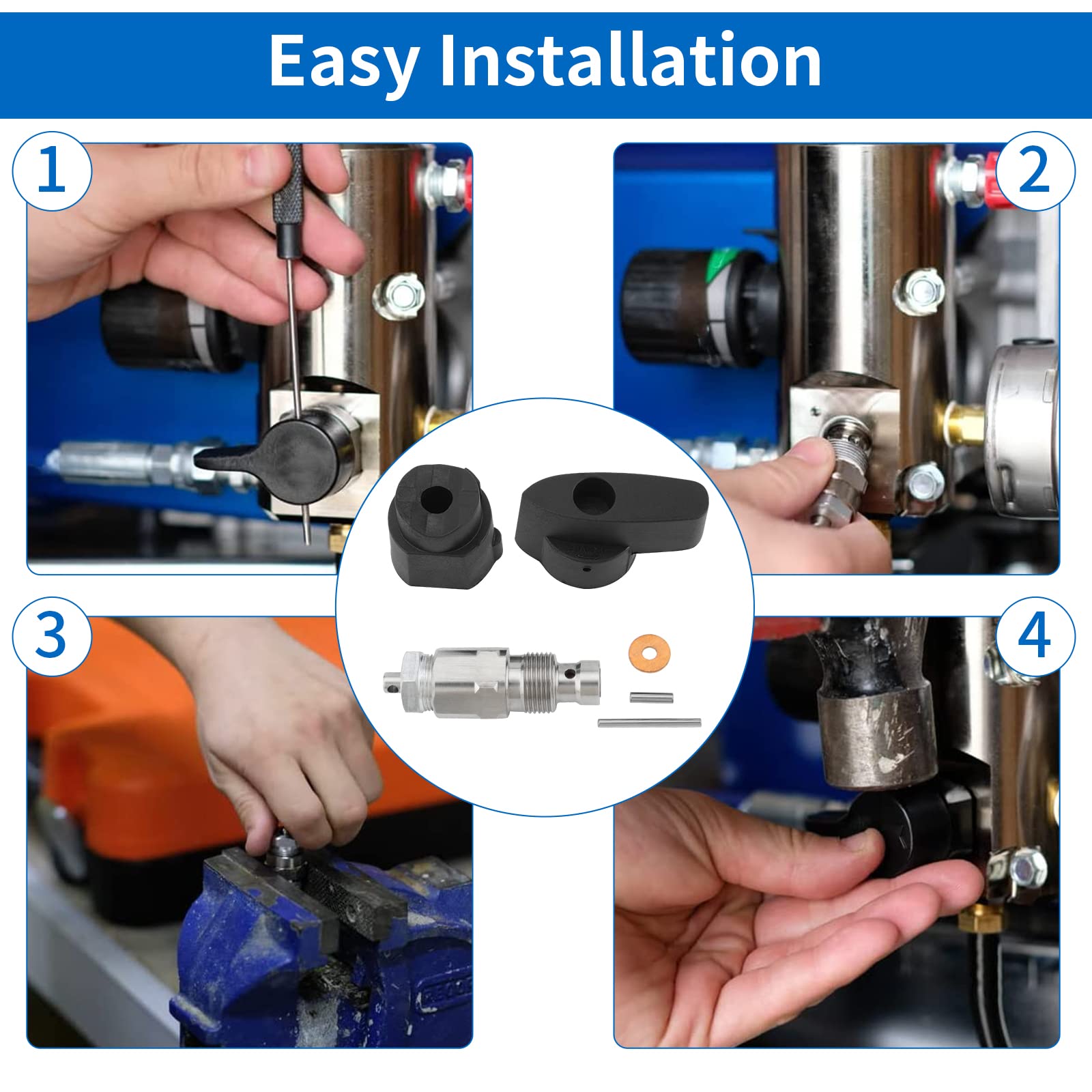 Easy Installation

1

2

3

4