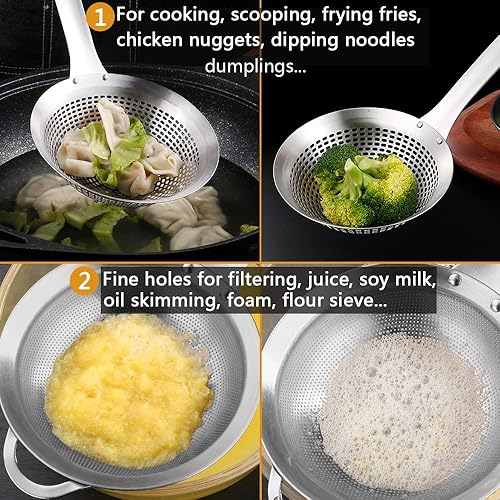 1 For cooking, scooping, frying fries, chicken nuggets, dipping noodles dumplings...

2 Fine holes for filtering, juice, soy milk, oil skimming, foam, flour sieve...