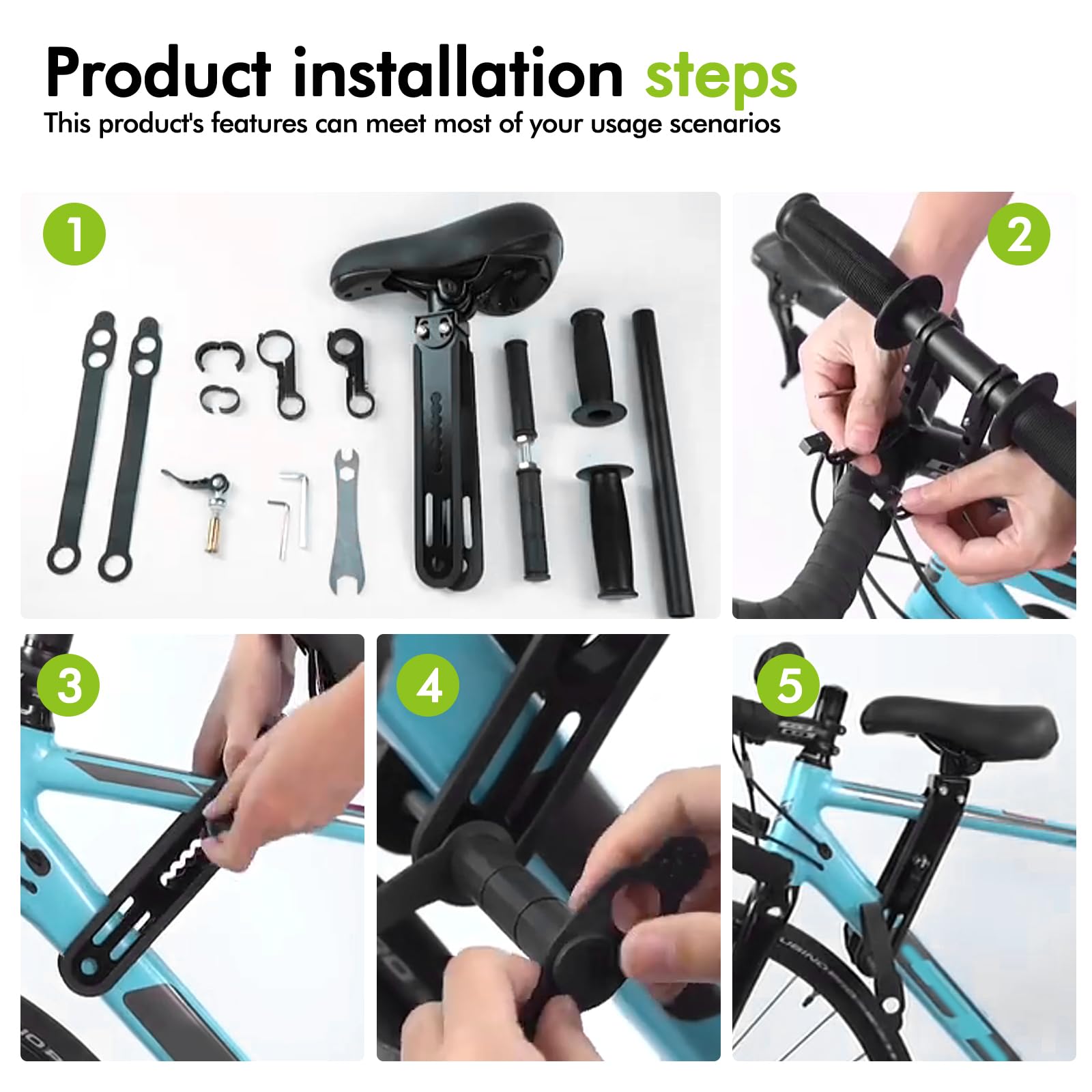 Product installation steps
This product's features can meet most of your usage scenarios

1

2

3

4

5