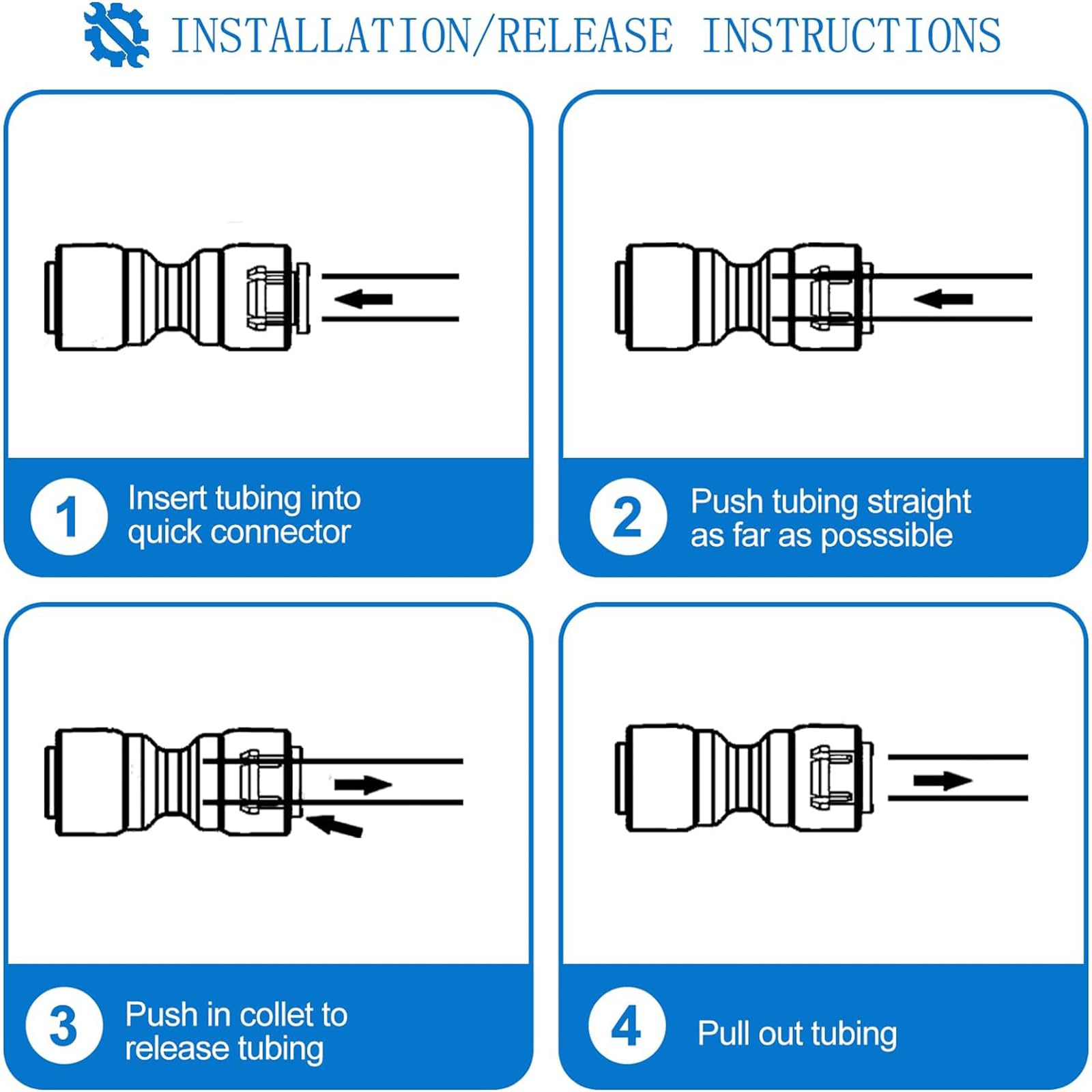 INSTALLATION/RELEASE INSTRUCTIONS

1 Insert tubing into quick connector

2 Push tubing straight as far as posssible

3 Push in collet to release tubing

4 Pull out tubing