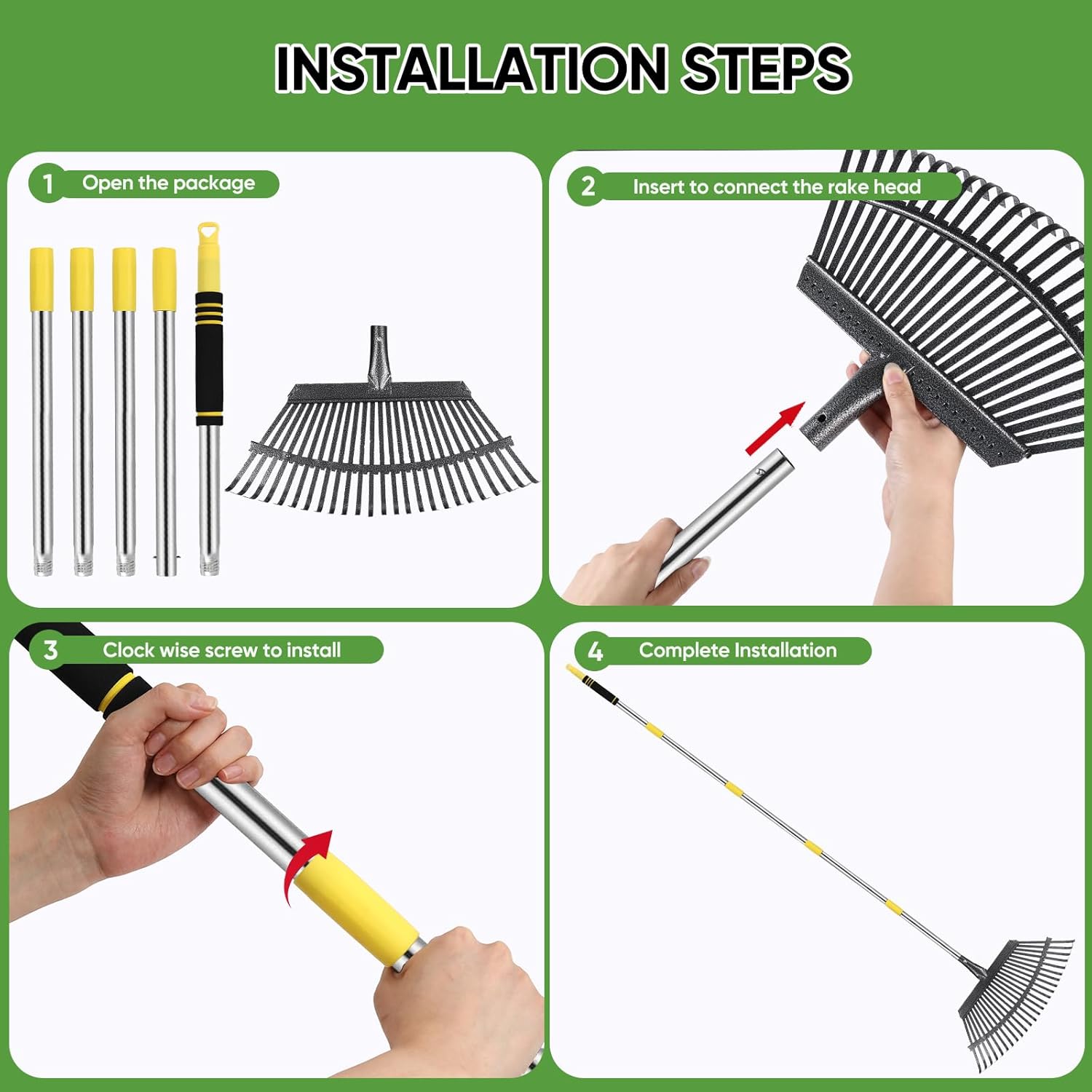 INSTALLATION STEPS

1 Open the package

2 Insert to connect the rake head

3 Clock wise screw to install

4 Complete Installation