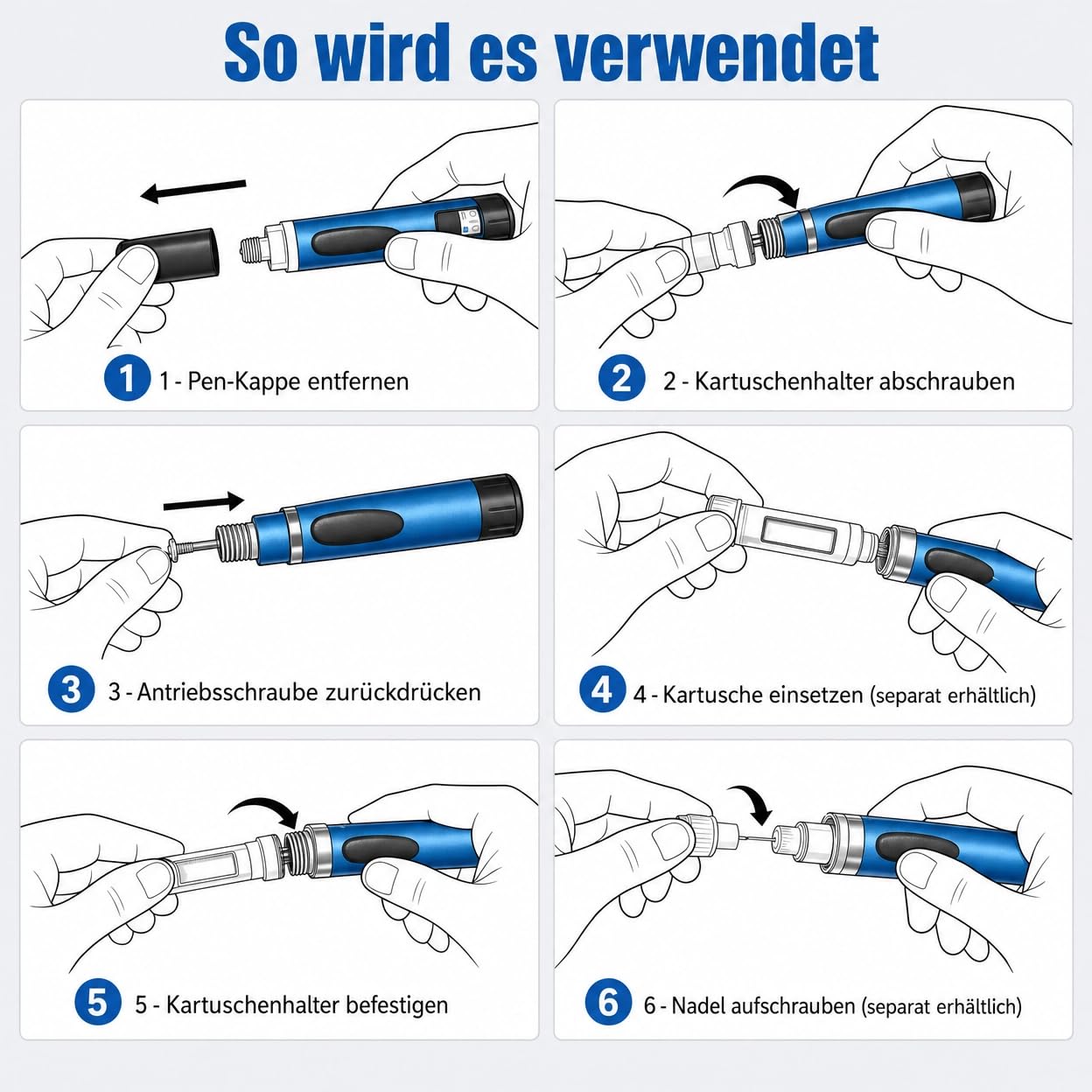 So wird es verwendet

1 1 - Pen-Kappe entfernen

2 2 - Kartuschenhalter abschrauben

3 3 - Antriebsschraube zurückdrücken

4 4 - Kartusche einsetzen (separat erhältlich)

5 5 - Kartuschenhalter befestigen

6 6 - Nadel aufschrauben (separat erhältlich)