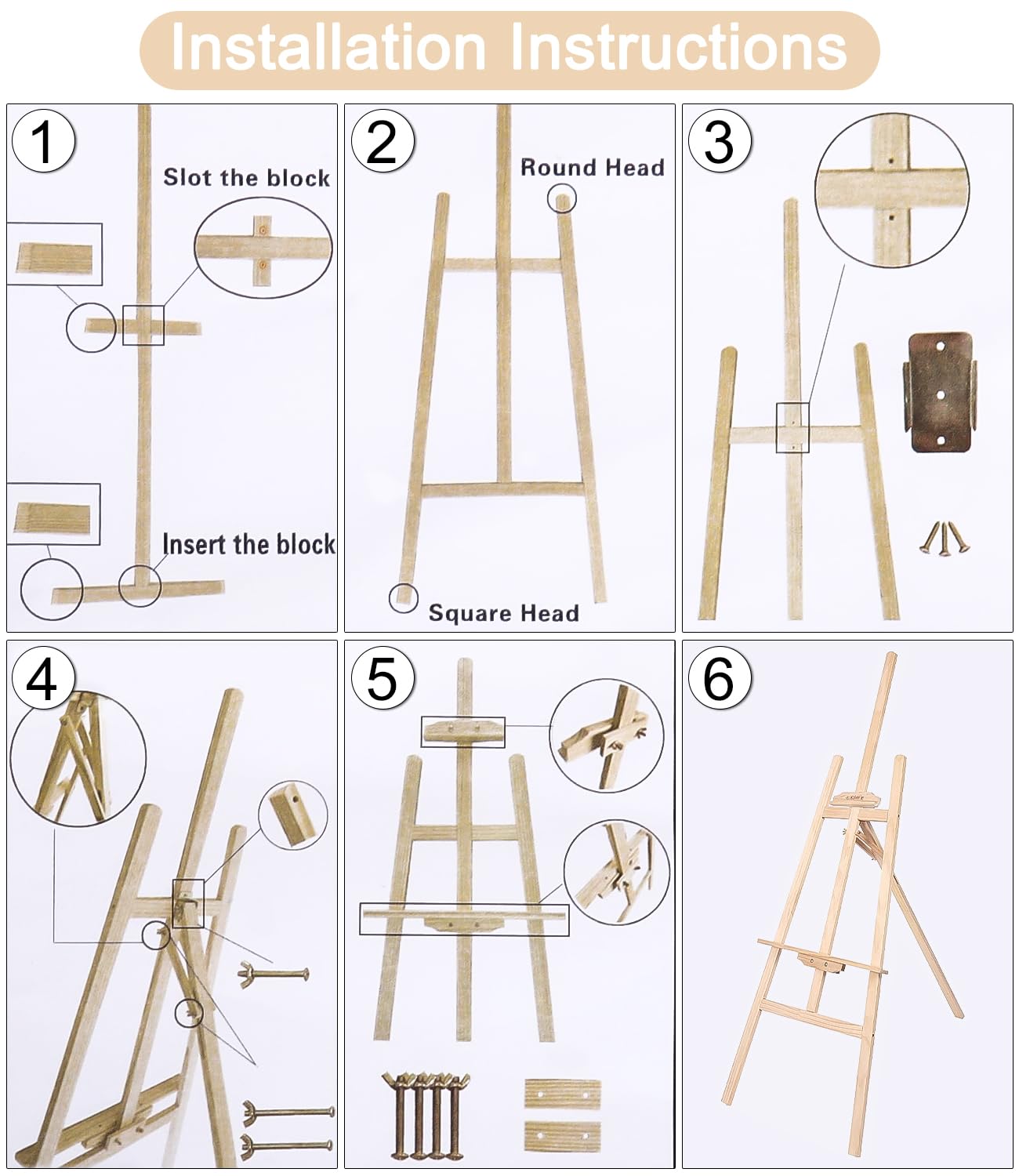 Installation Instructions

1

Slot the block

Insert the block

2

Round Head

Square Head

3

4

5

6