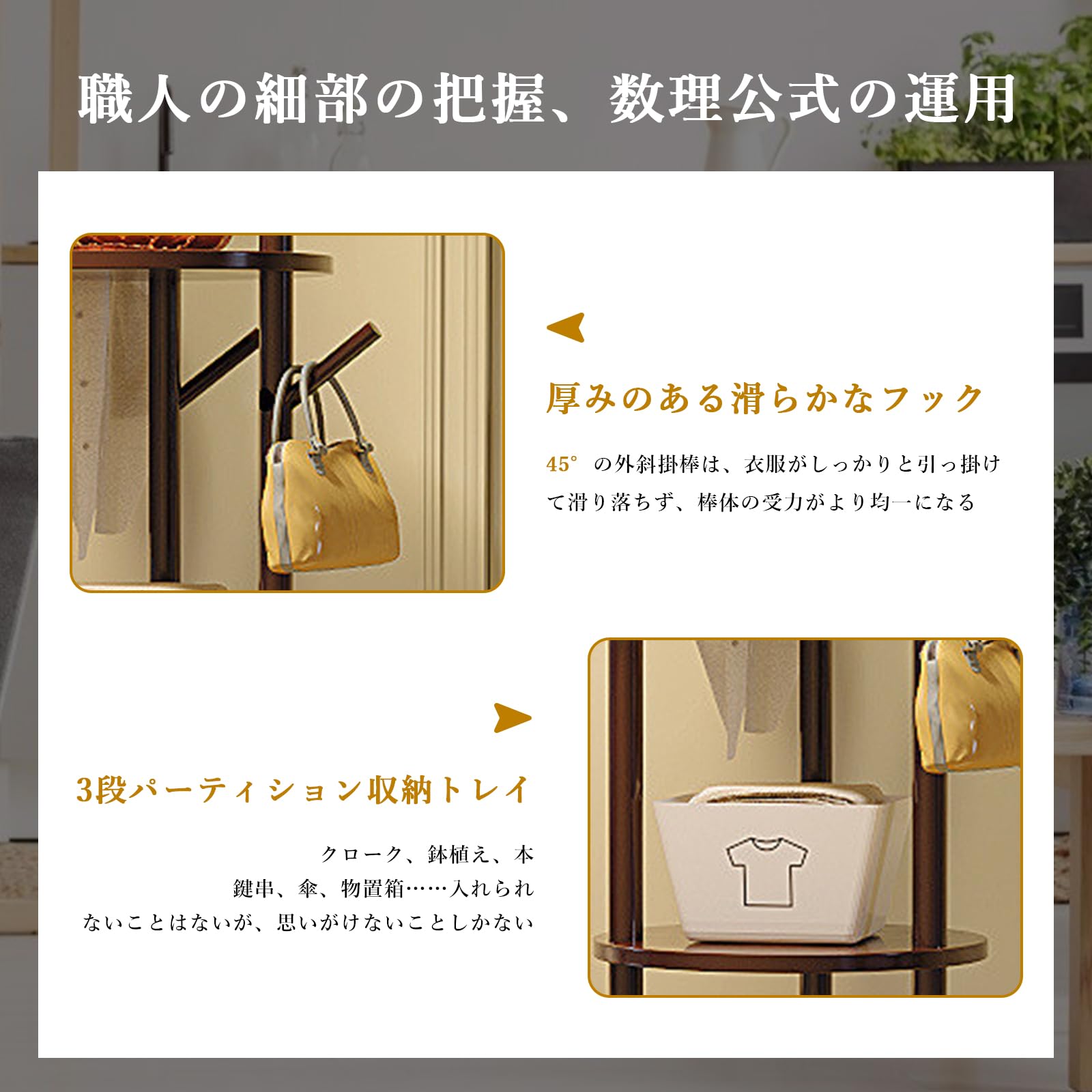 職人の細部の把握、数理公式の運用

厚みのある滑らかなフック

45° の外斜掛棒は、衣服がしっかりと引っ掛けて滑り落ちず、棒体の受力がより均一になる

3段パーティション収納トレイ

クローク、鉢植え、本
鍵串、傘、物置箱……入れられ
ないことはないが、思いがけないことしかない