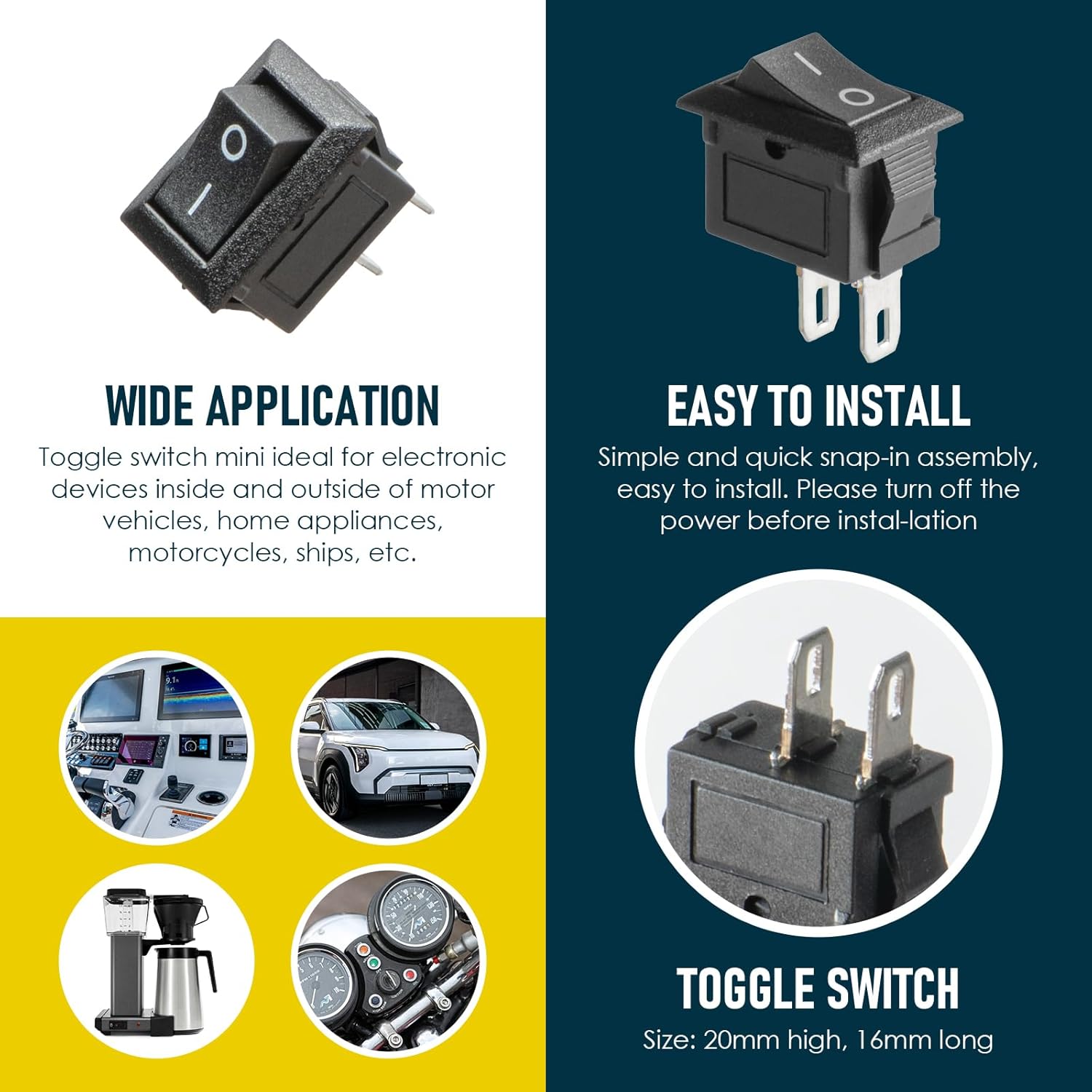 WIDE APPLICATION

Toggle switch mini ideal for electronic devices inside and outside of motor vehicles, home appliances, motorcycles, ships, etc.

EASY TO INSTALL

Simple and quick snap-in assembly, easy to install. Please turn off the power before instal-lation

TOGGLE SWITCH

Size: 20mm high, 16mm long