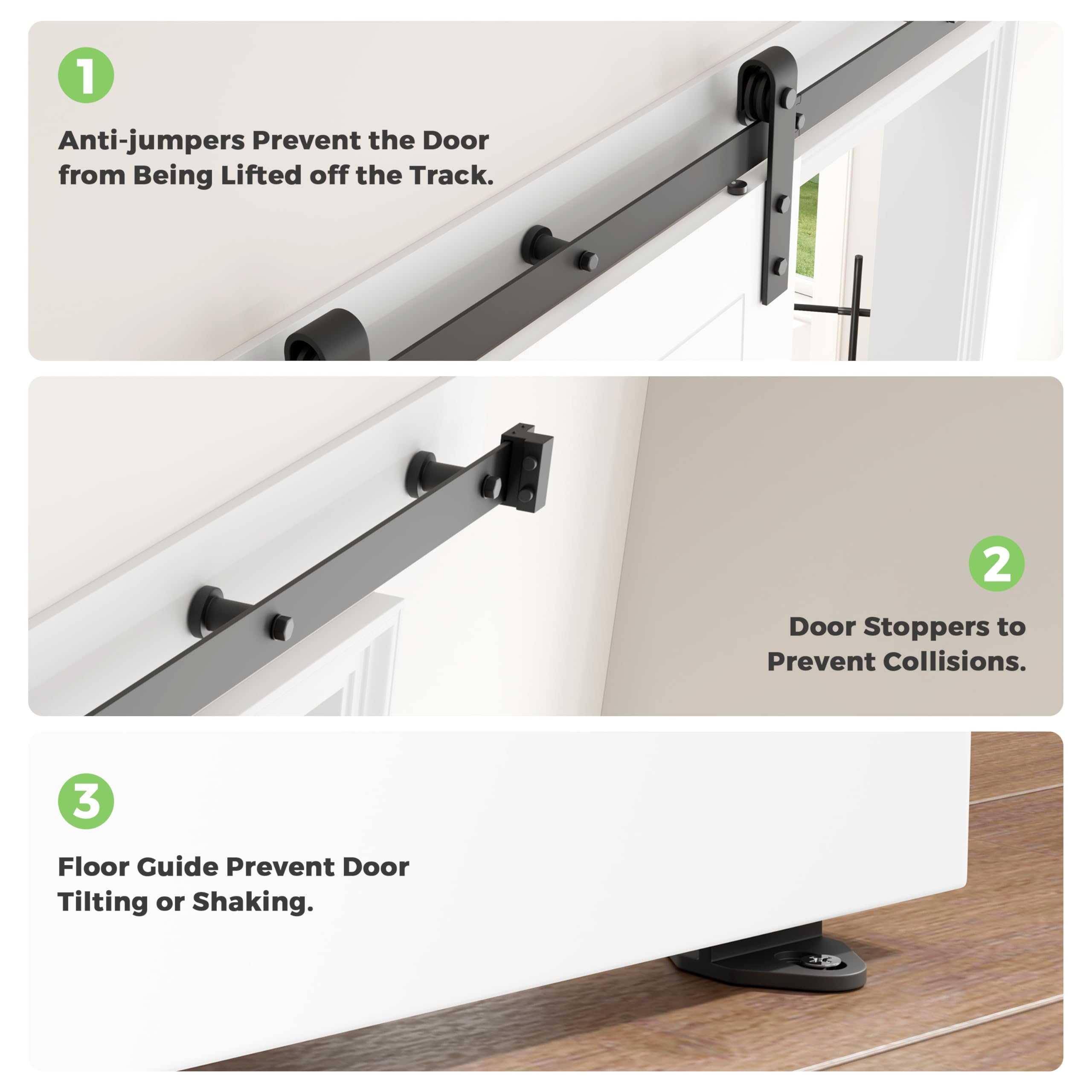 1

Anti-jumpers Prevent the Door from Being Lifted off the Track.

2

Door Stoppers to Prevent Collisions.

3

Floor Guide Prevent Door Tilting or Shaking.