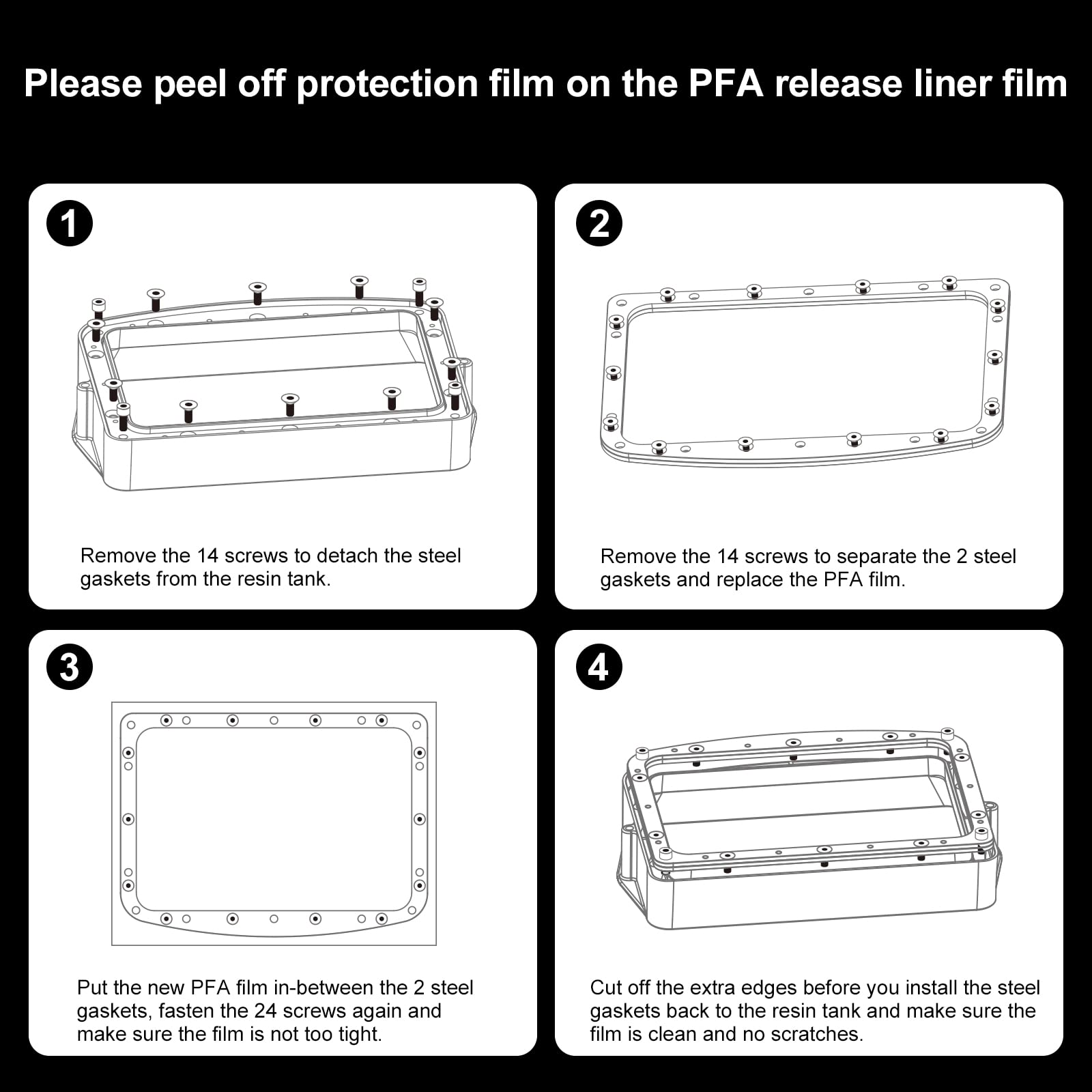 Please peel off protection film on the PFA release liner film

1

Remove the 14 screws to detach the steel gaskets from the resin tank.

2

Remove the 14 screws to separate the 2 steel gaskets and replace the PFA film.

3

Put the new PFA film in-between the 2 steel gaskets, fasten the 24 screws again and make sure the film is not too tight.

4

Cut off the extra edges before you install the steel gaskets back to the resin tank and make sure the film is clean and no scratches.