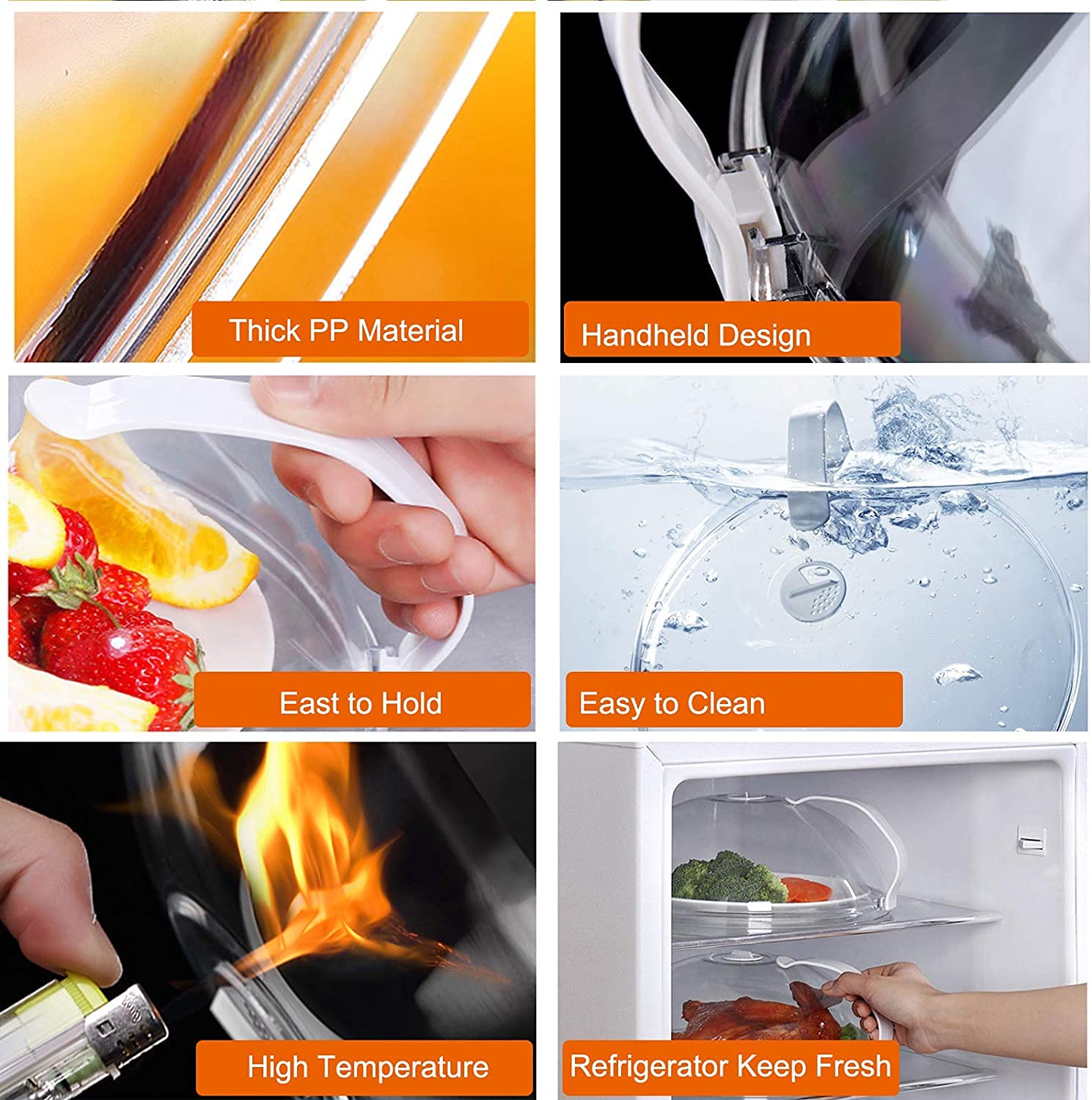 Thick PP Material

Handheld Design

East to Hold

Easy to Clean

High Temperature

Refrigerator Keep Fresh