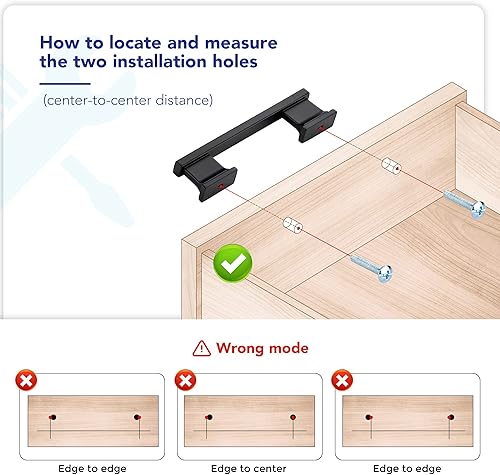 How to locate and measure the two installation holes

(center-to-center distance)

Wrong mode

Edge to edge

Edge to center

Edge to edge