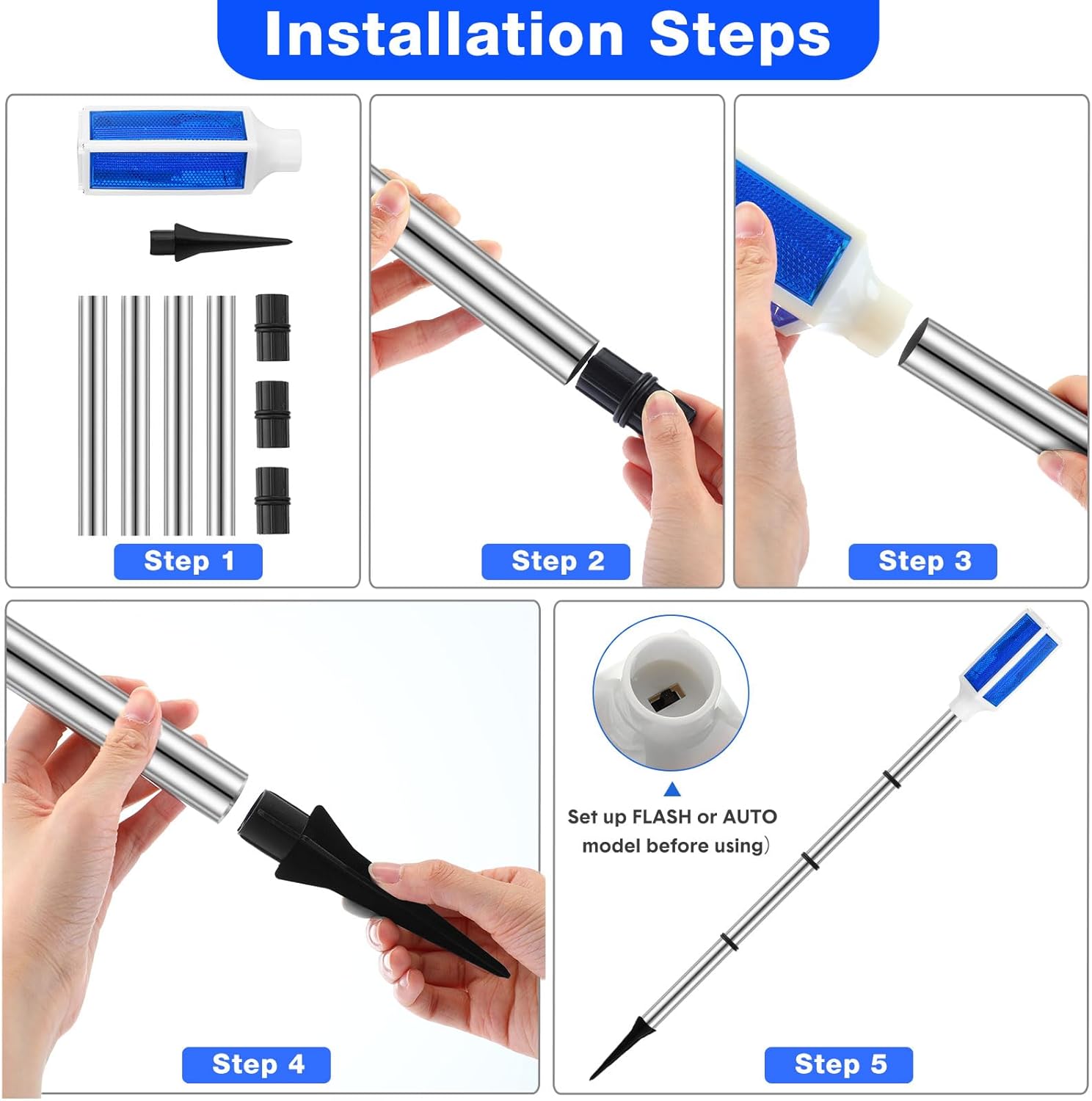 Installation Steps

Step 1

Step 2

Step 3

Step 4

Set up FLASH or AUTO model before using)

Step 5