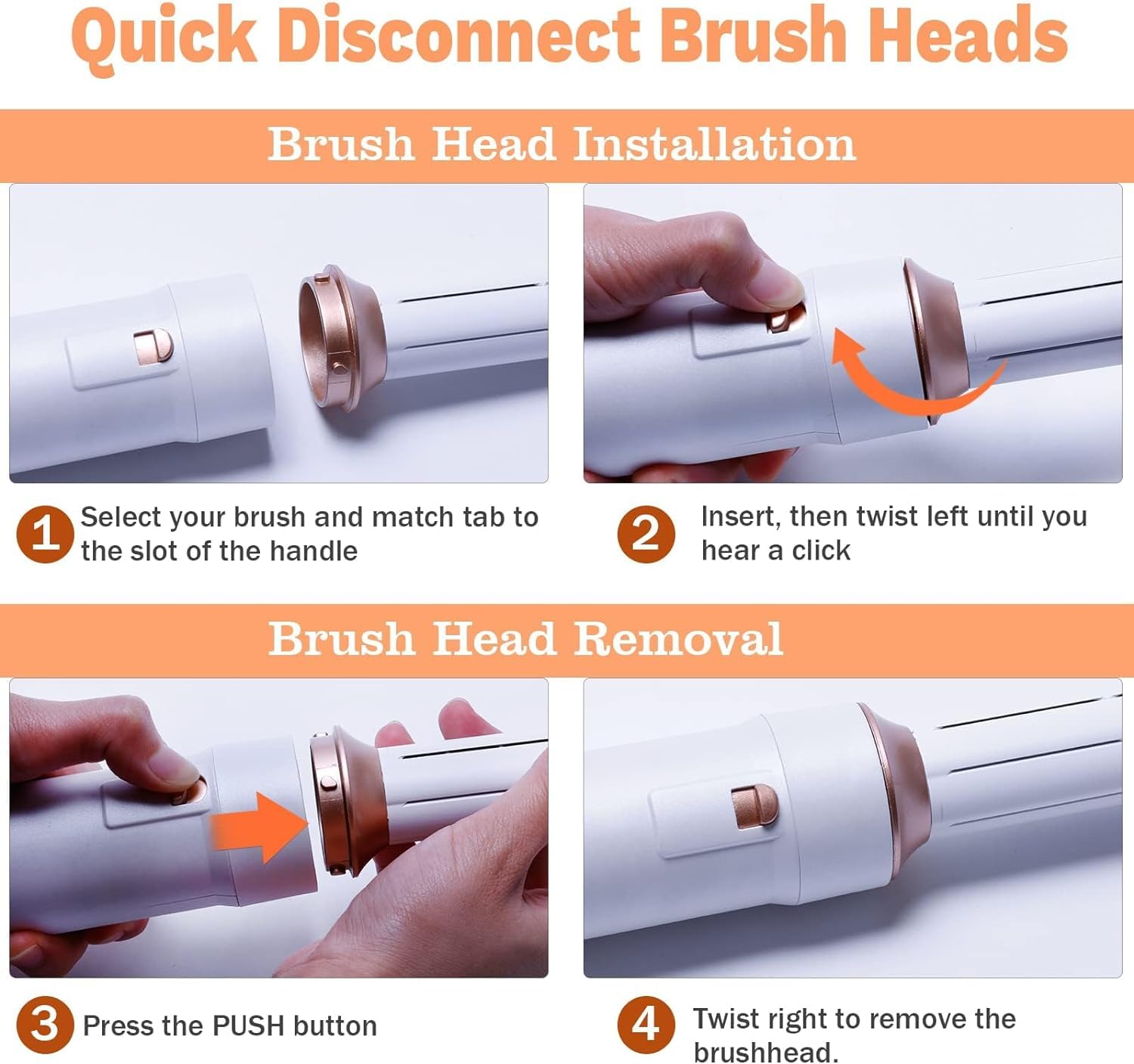 Quick Disconnect Brush Heads

Brush Head Installation

1 Select your brush and match tab to the slot of the handle

2 Insert, then twist left until you hear a click

Brush Head Removal

3 Press the PUSH button

4 Twist right to remove the brushhead.