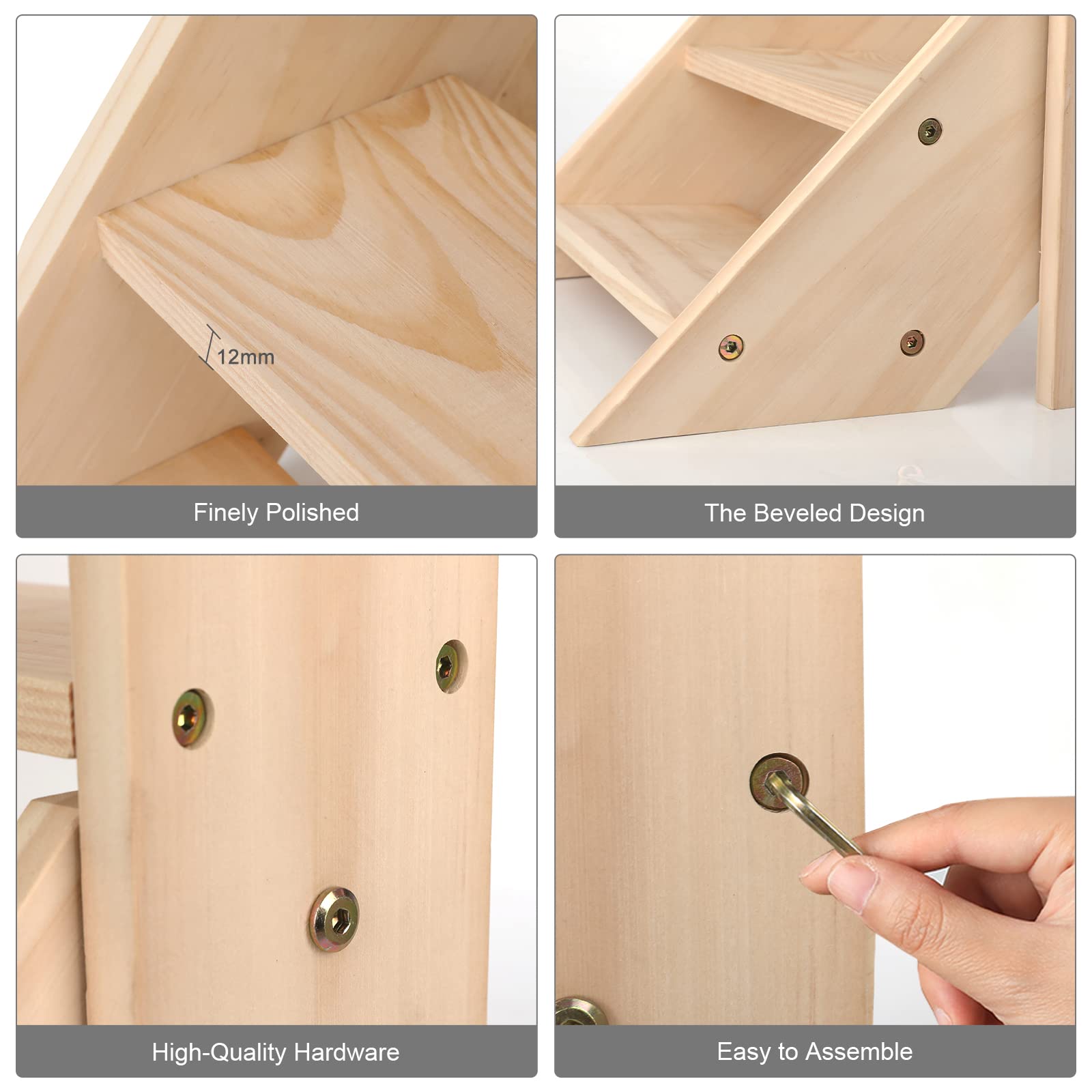 12mm

Finely Polished

The Beveled Design

High-Quality Hardware

Easy to Assemble