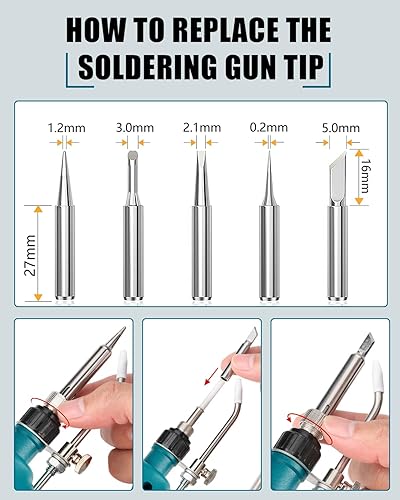 HOW TO REPLACE THE SOLDERING GUN TIP

1.2mm
3.0mm
2.1mm
0.2mm
5.0mm
16mm
27mm